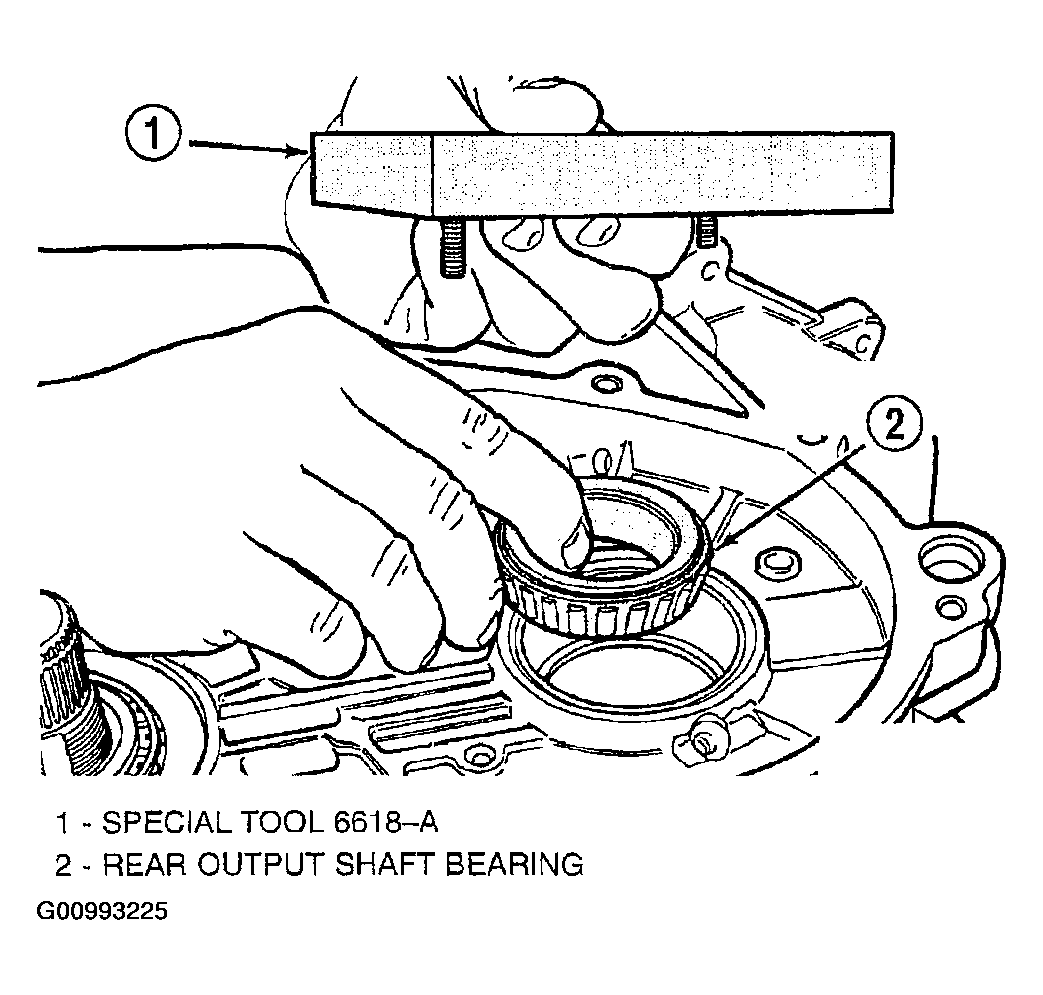 1

2

1 - SPECIAL TOOL 6618–A
2 - REAR OUTPUT SHAFT BEARING

G00993225