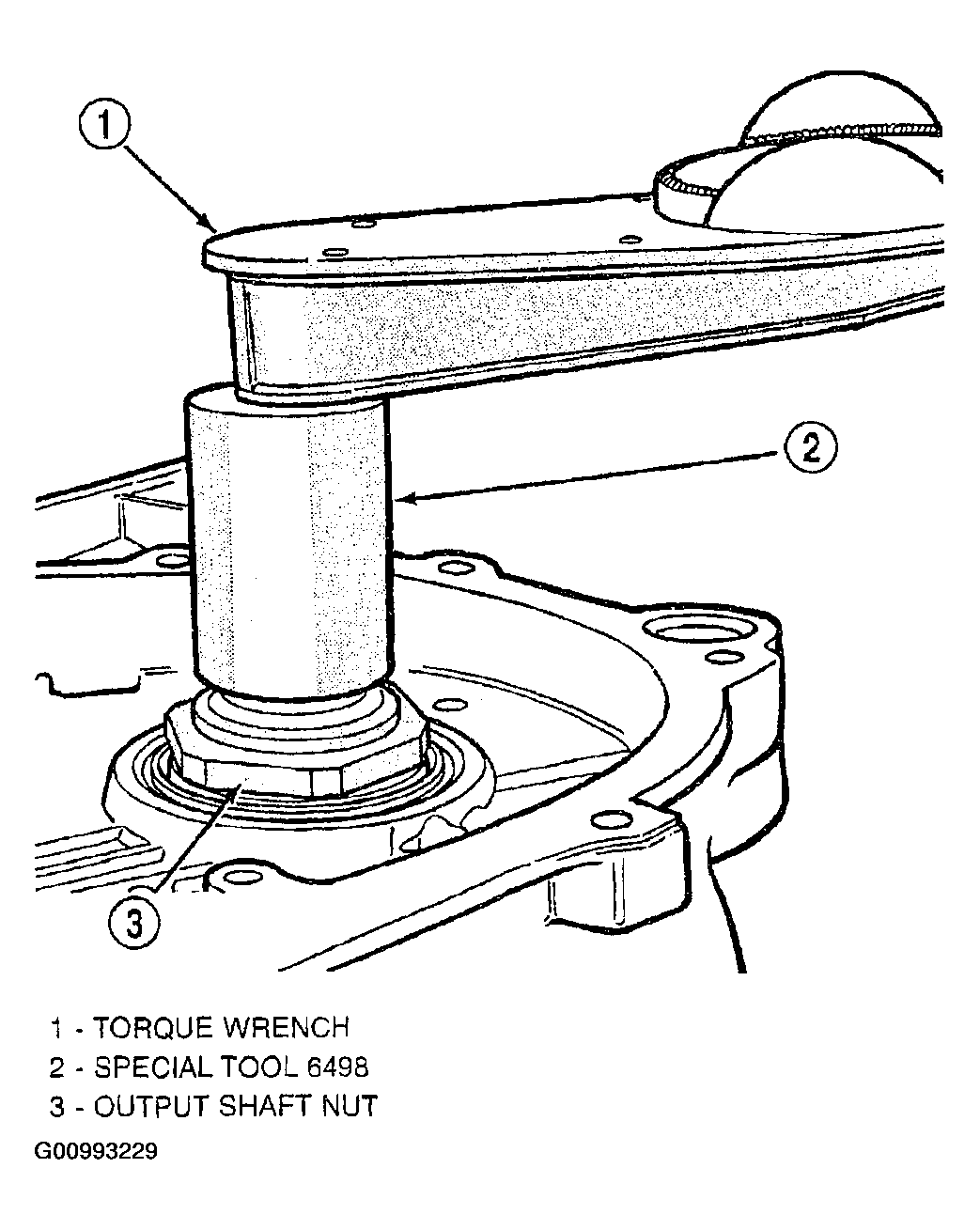 1

2

3

1 - TORQUE WRENCH
2 - SPECIAL TOOL 6498
3 - OUTPUT SHAFT NUT

G00993229