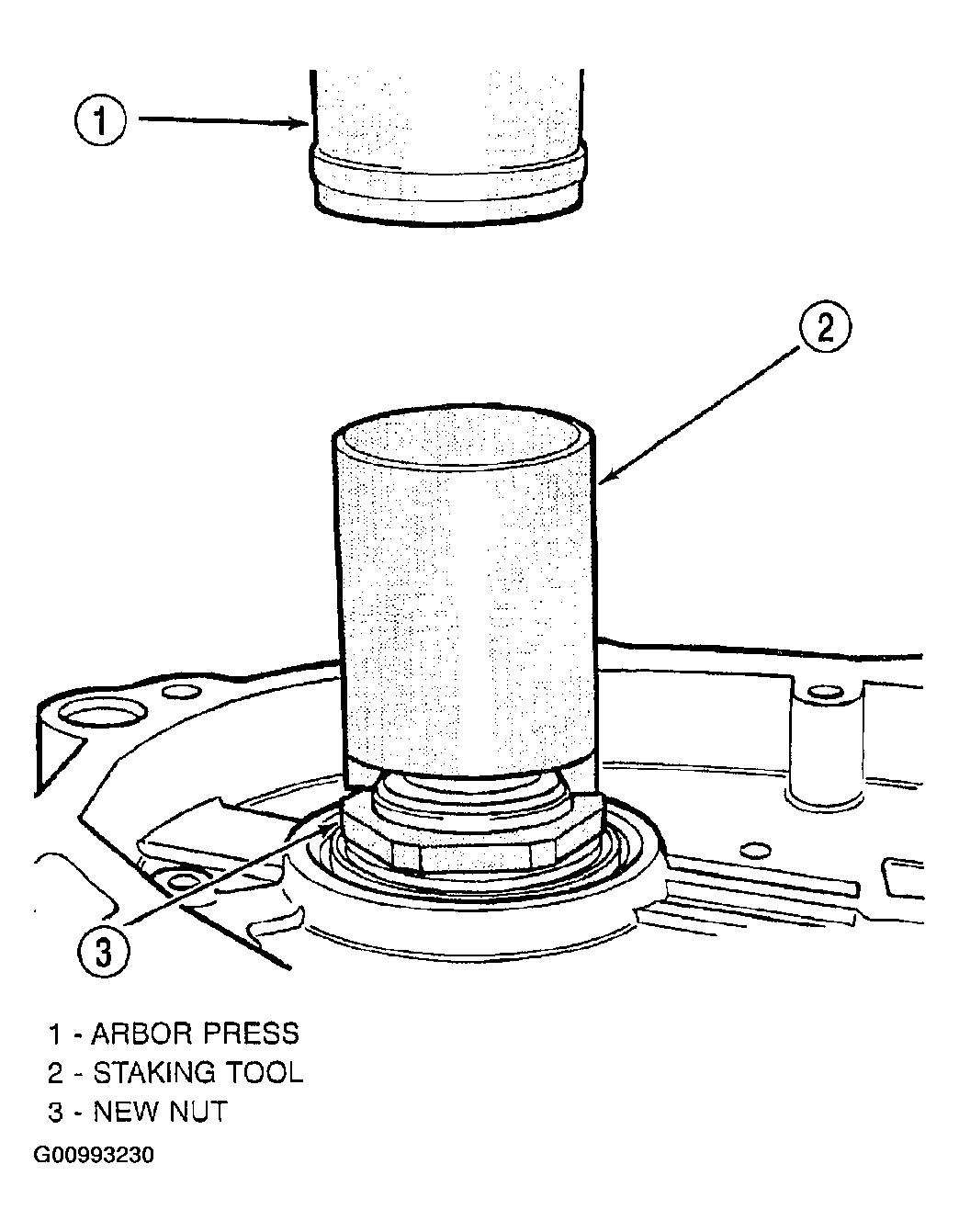 1

2

3

1 - ARBOR PRESS
2 - STAKING TOOL
3 - NEW NUT

G00993230