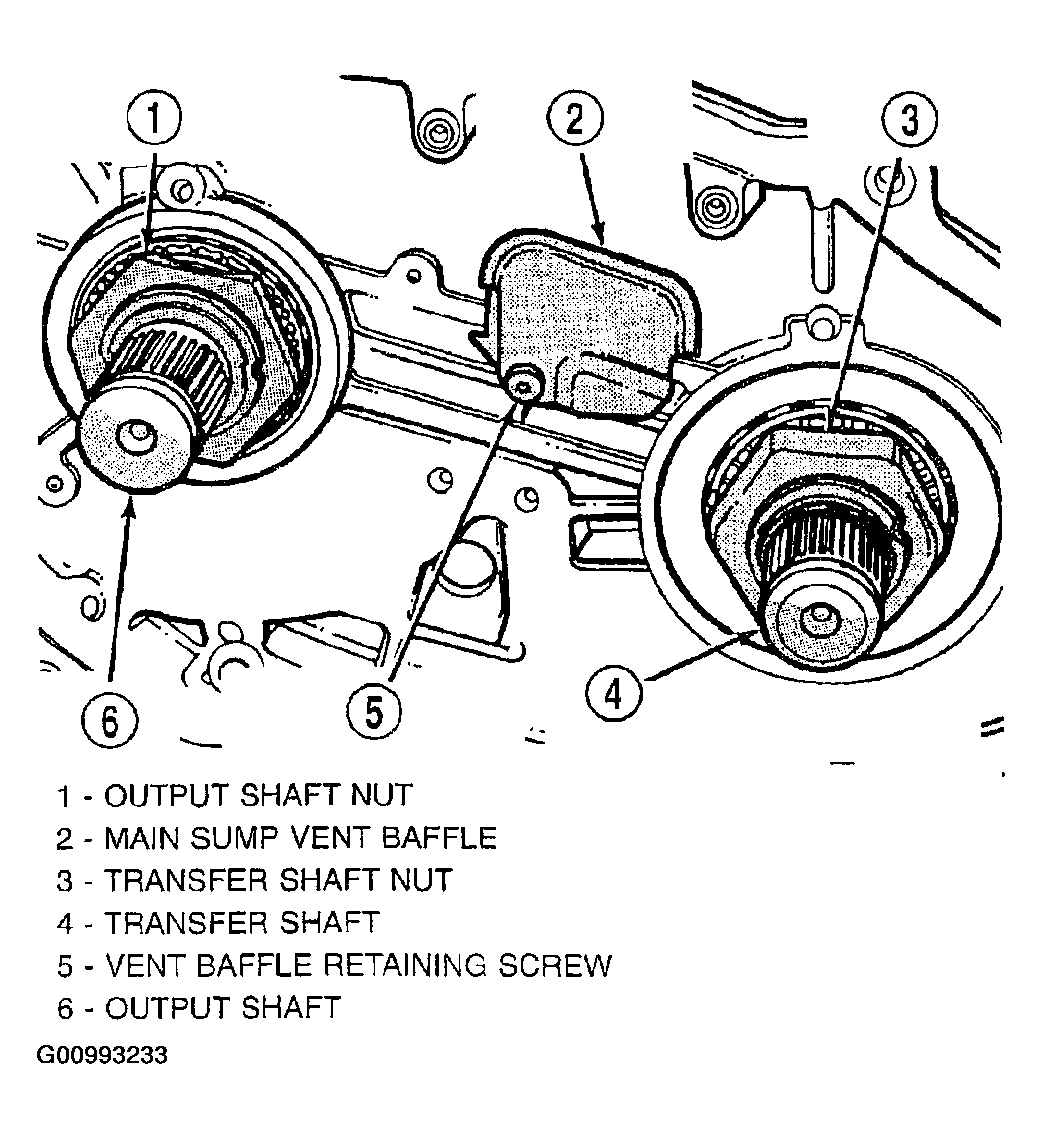 1
2
3
6
5
4

1 - OUTPUT SHAFT NUT
2 - MAIN SUMP VENT BAFFLE
3 - TRANSFER SHAFT NUT
4 - TRANSFER SHAFT
5 - VENT BAFFLE RETAINING SCREW
6 - OUTPUT SHAFT

G00993233