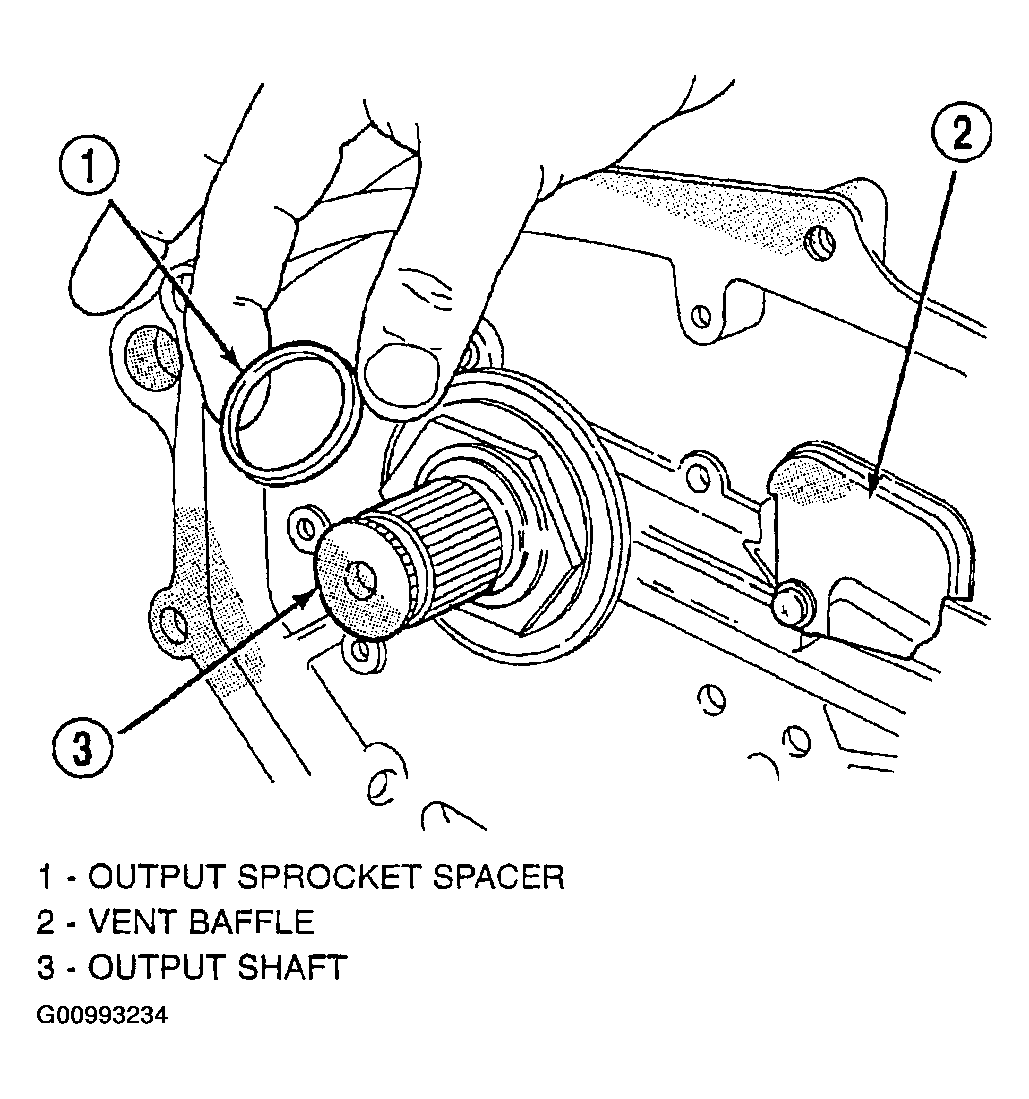 1

2

3

1 - OUTPUT SPROCKET SPACER
2 - VENT BAFFLE
3 - OUTPUT SHAFT

G00993234