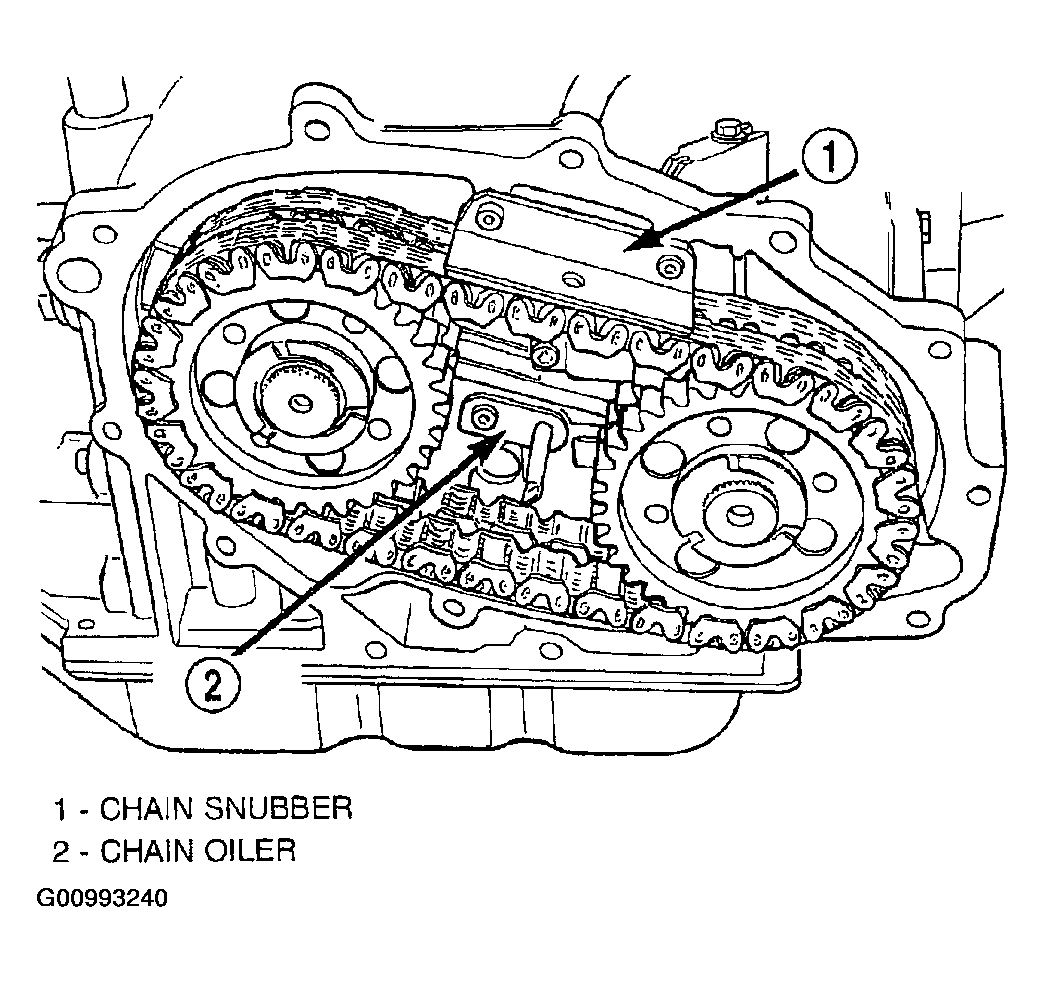 1

2

1 - CHAIN SNUBBER
2 - CHAIN OILER
G00993240