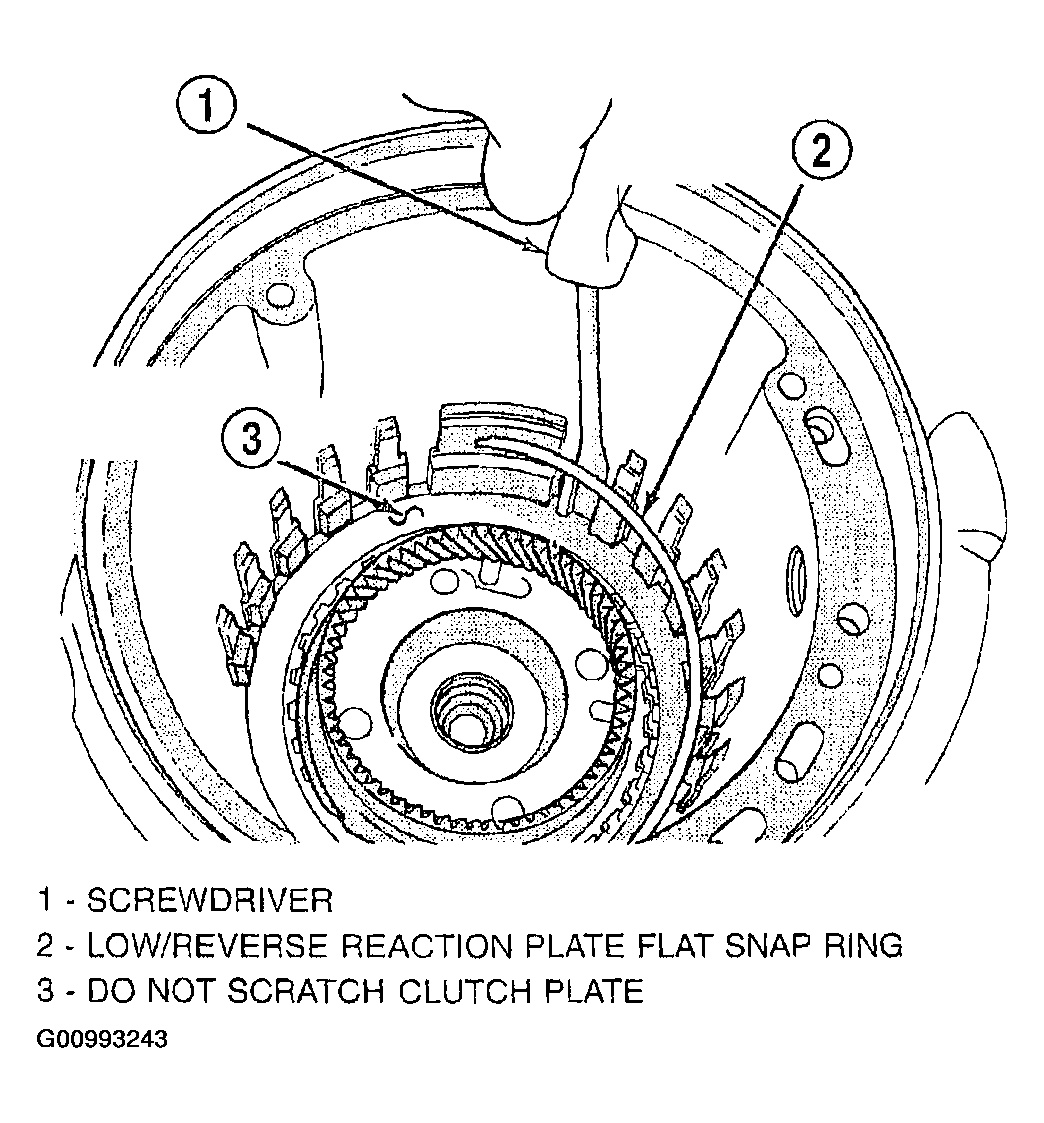 1

2

3

1 - SCREWDRIVER
2 - LOW/REVERSE REACTION PLATE FLAT SNAP RING
3 - DO NOT SCRATCH CLUTCH PLATE

G00993243