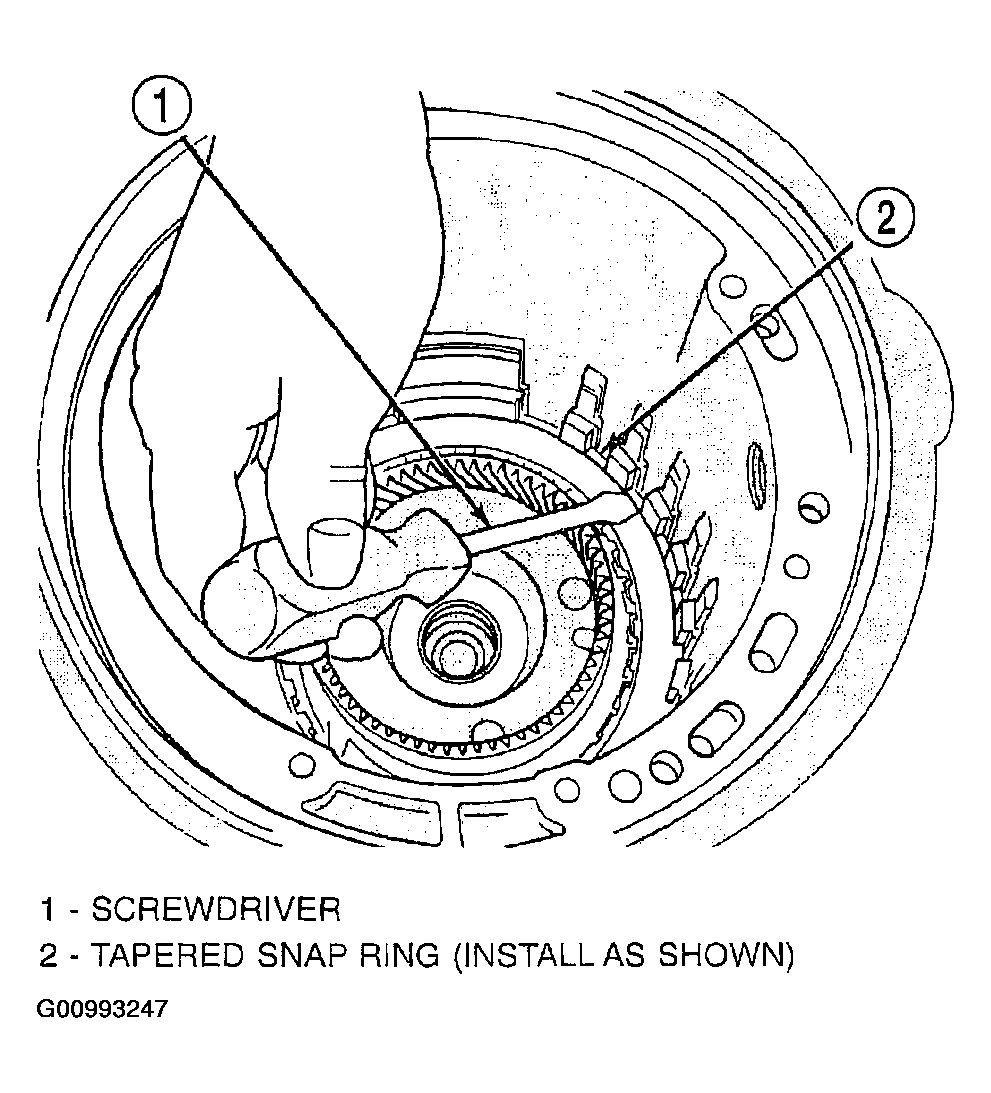 1

2

1 - SCREWDRIVER
2 - TAPERED SNAP RING (INSTALL AS SHOWN)

G00993247