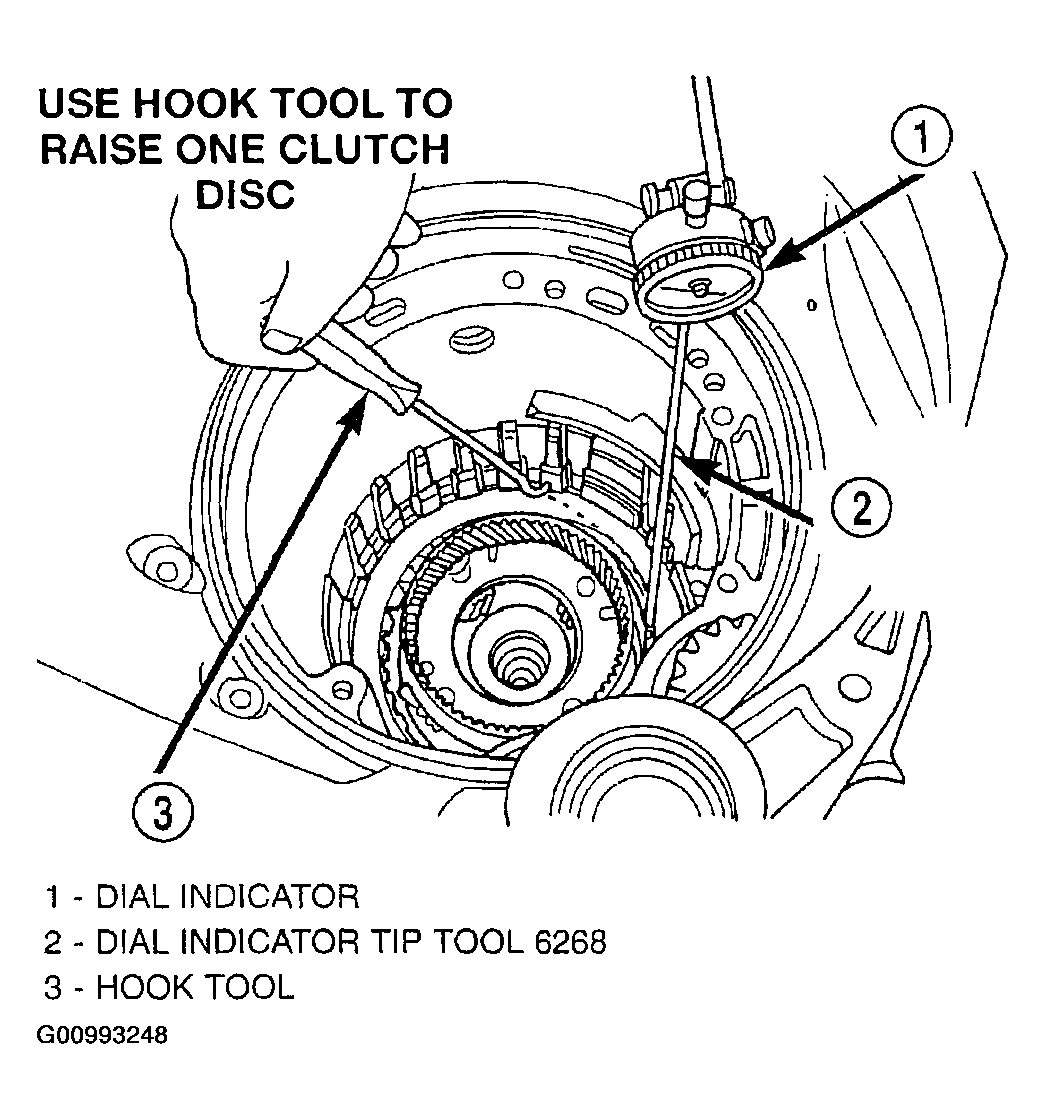 USE HOOK TOOL TO RAISE ONE CLUTCH DISC

1

2

3

1 - DIAL INDICATOR
2 - DIAL INDICATOR TIP TOOL 6268
3 - HOOK TOOL

G00993248