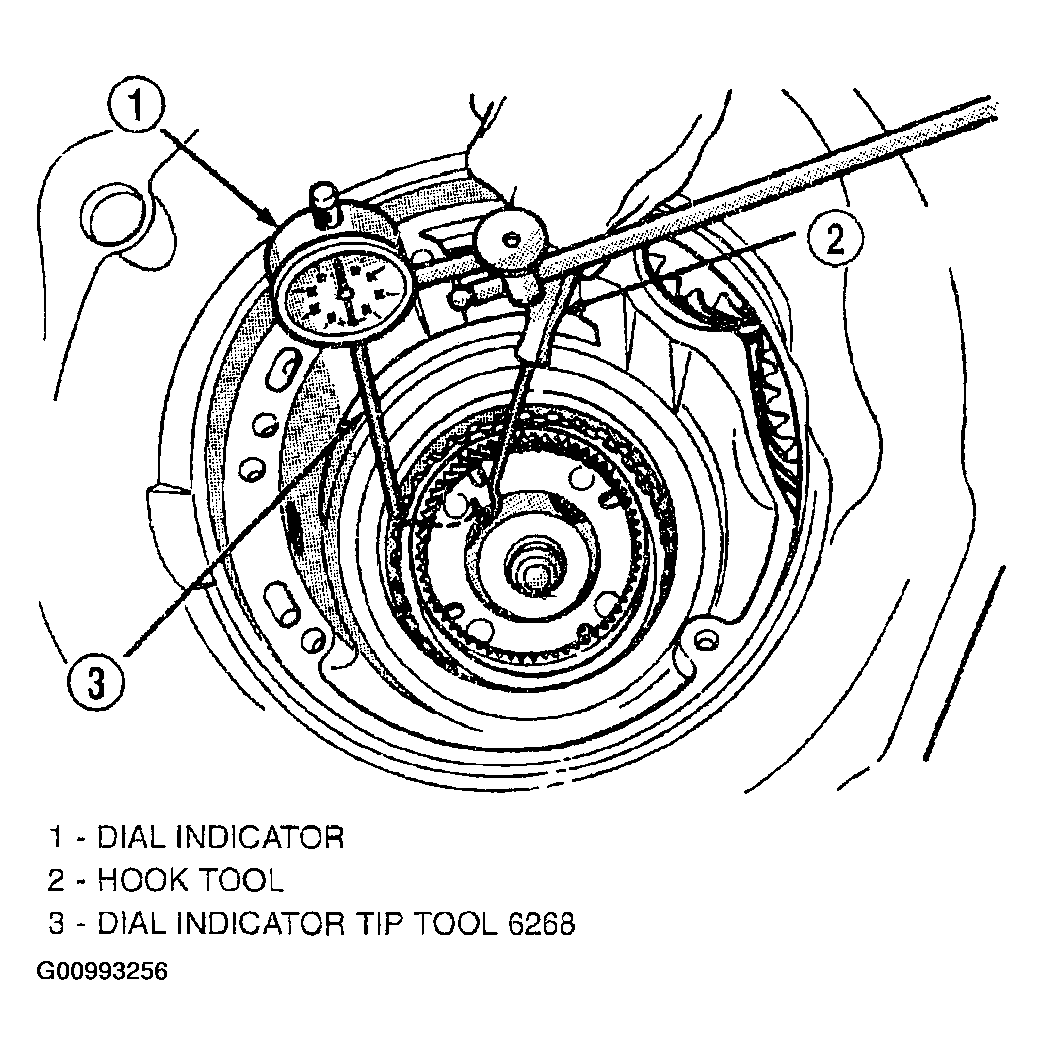 1

2

3

1 - DIAL INDICATOR
2 - HOOK TOOL
3 - DIAL INDICATOR TIP TOOL 6268

G00993256