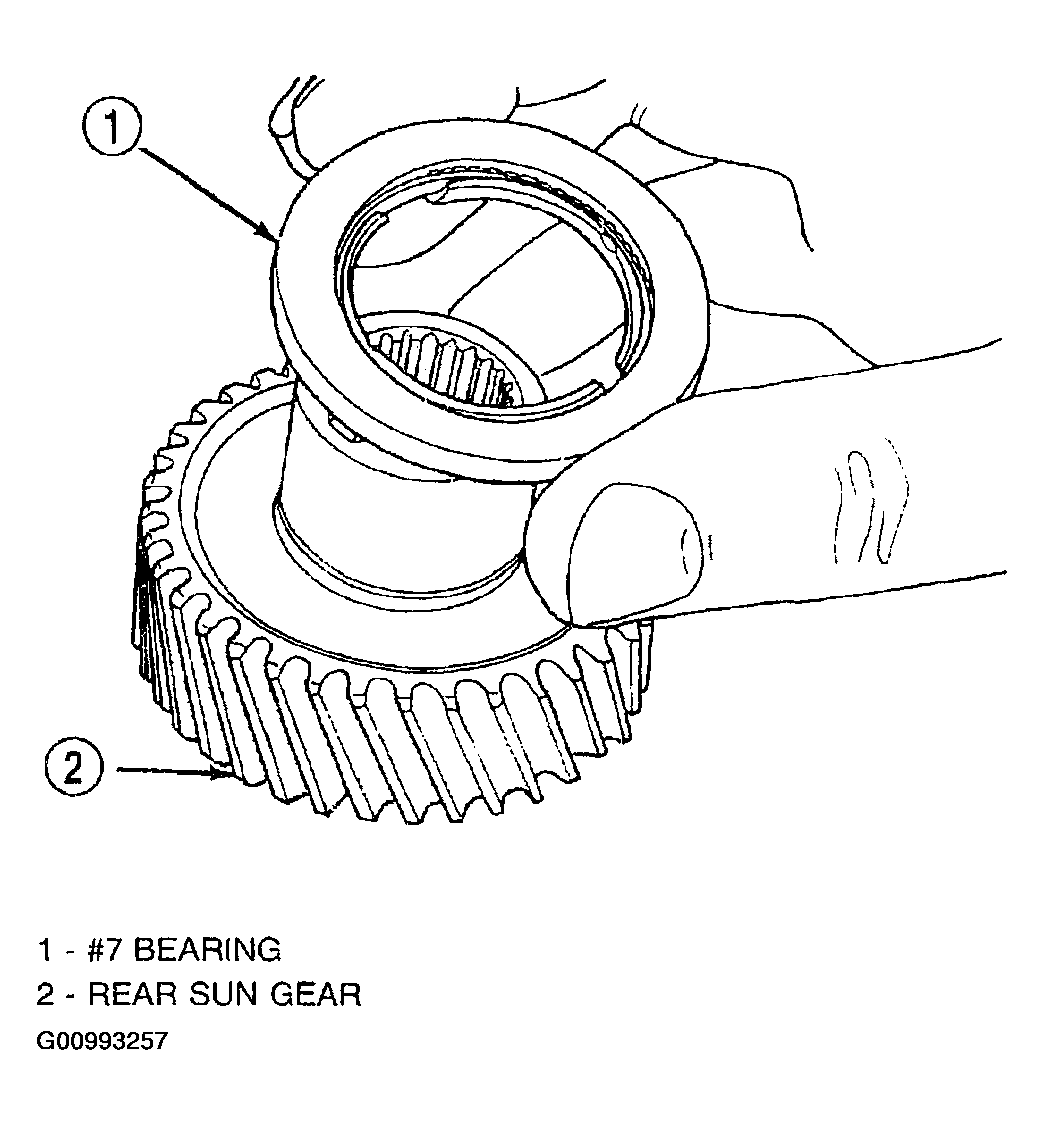 1

2

1 - #7 BEARING
2 - REAR SUN GEAR
G00993257