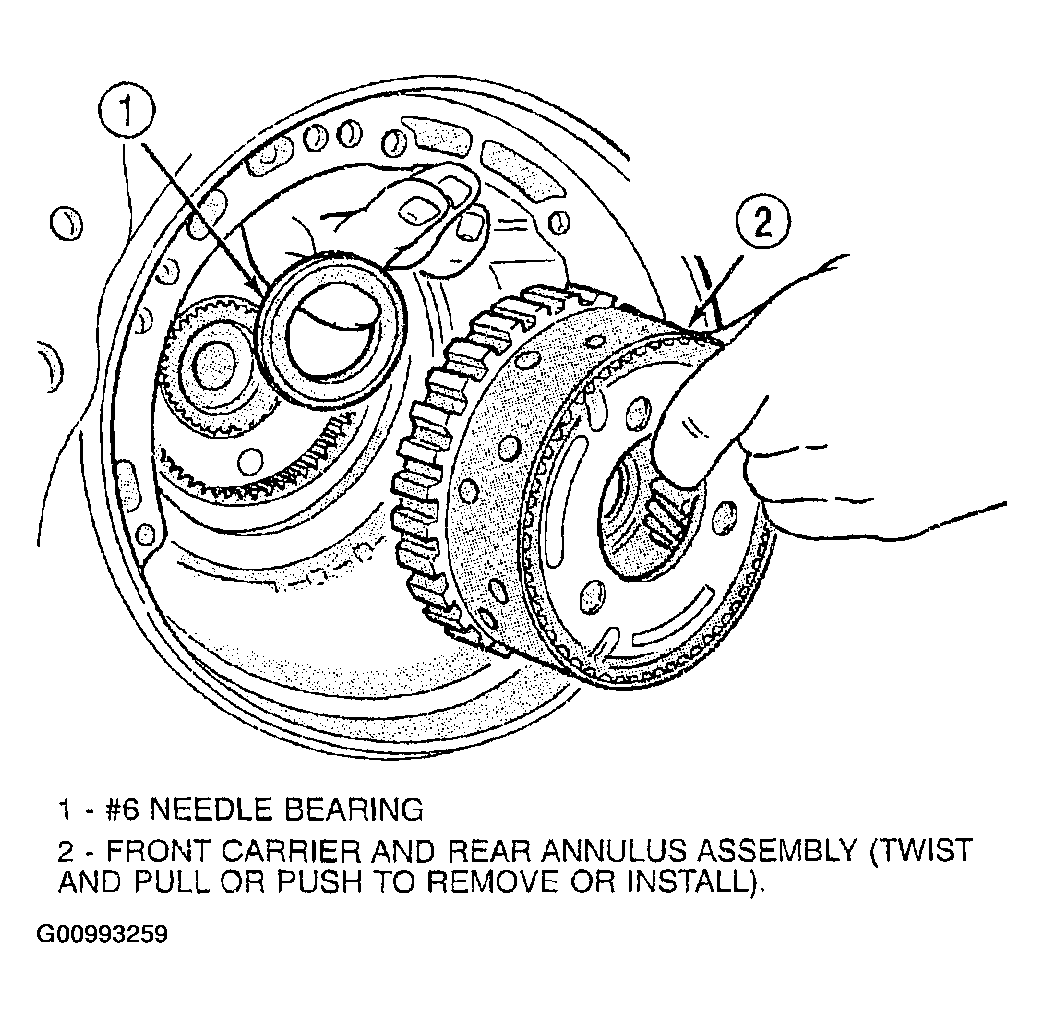 1

2

1 - #6 NEEDLE BEARING

2 - FRONT CARRIER AND REAR ANNULUS ASSEMBLY (TWIST AND PULL OR PUSH TO REMOVE OR INSTALL).

G00993259