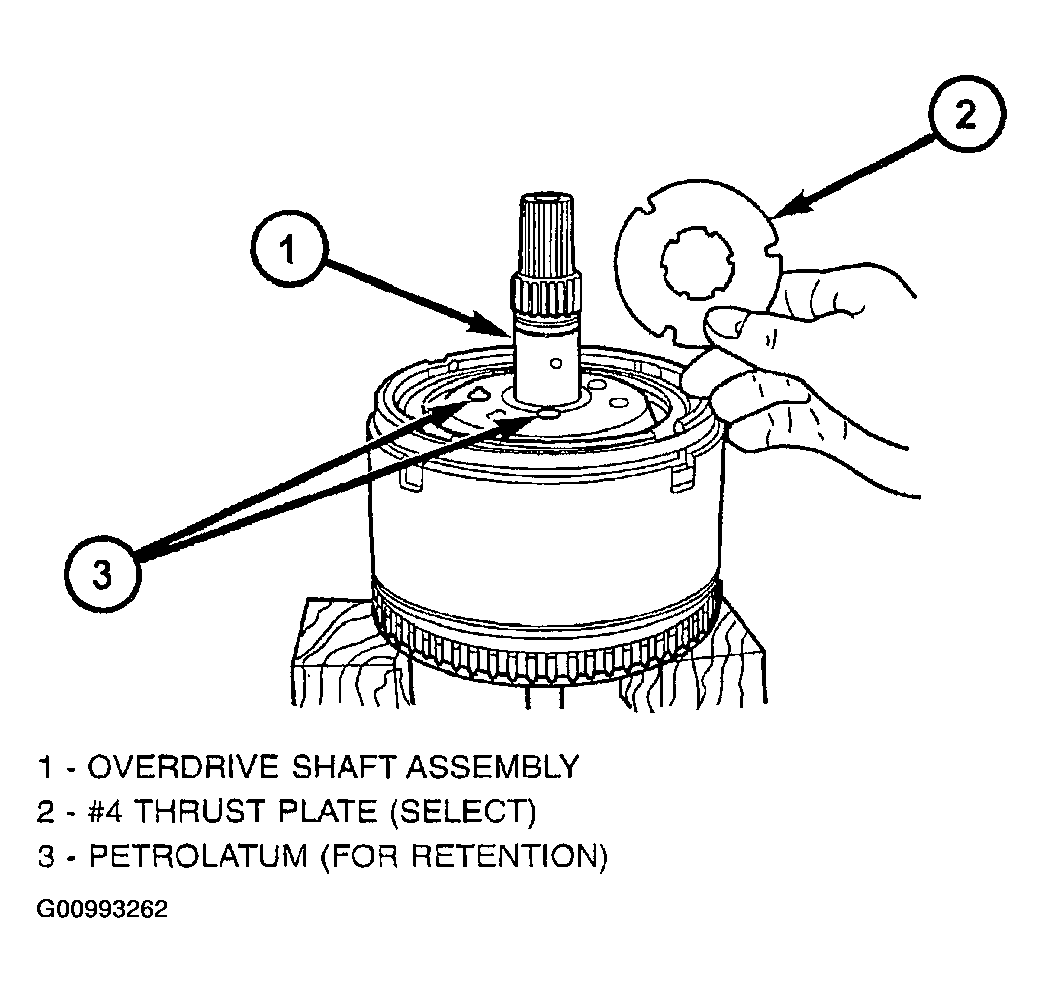 2

1

3

1 - OVERDRIVE SHAFT ASSEMBLY
2 - #4 THRUST PLATE (SELECT)
3 - PETROLATUM (FOR RETENTION)

G00993262