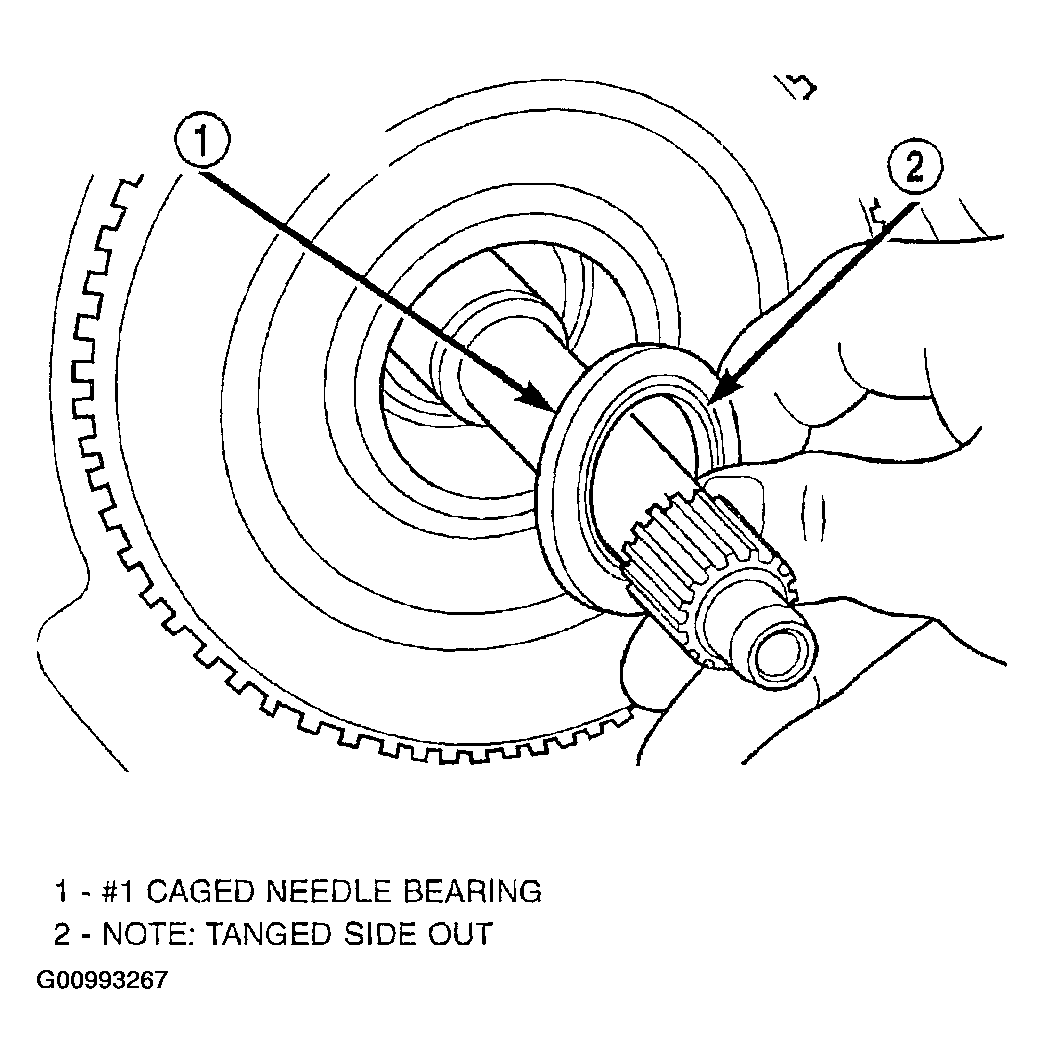 1

2

1 - #1 CAGED NEEDLE BEARING
2 - NOTE: TANGED SIDE OUT
G00993267