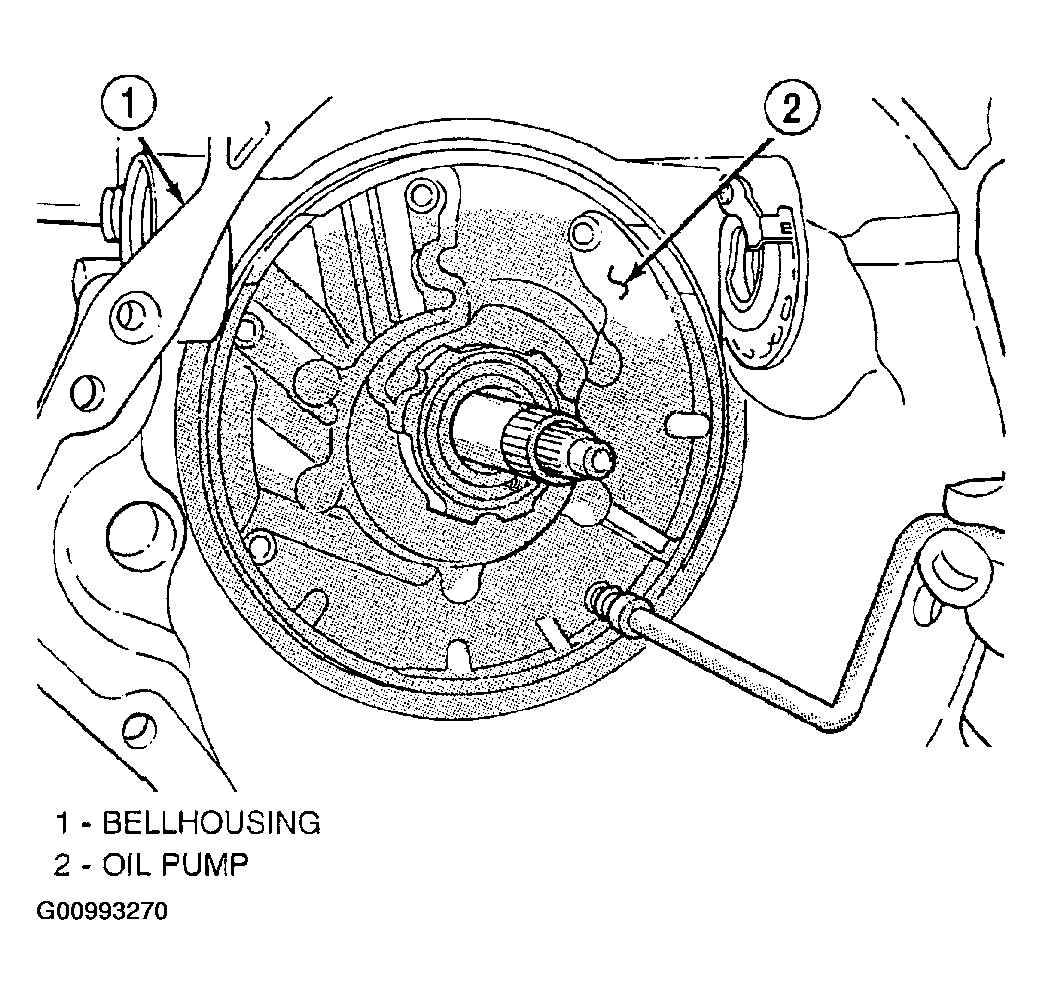 1

2

1 - BELLHOUSING
2 - OIL PUMP

G00993270