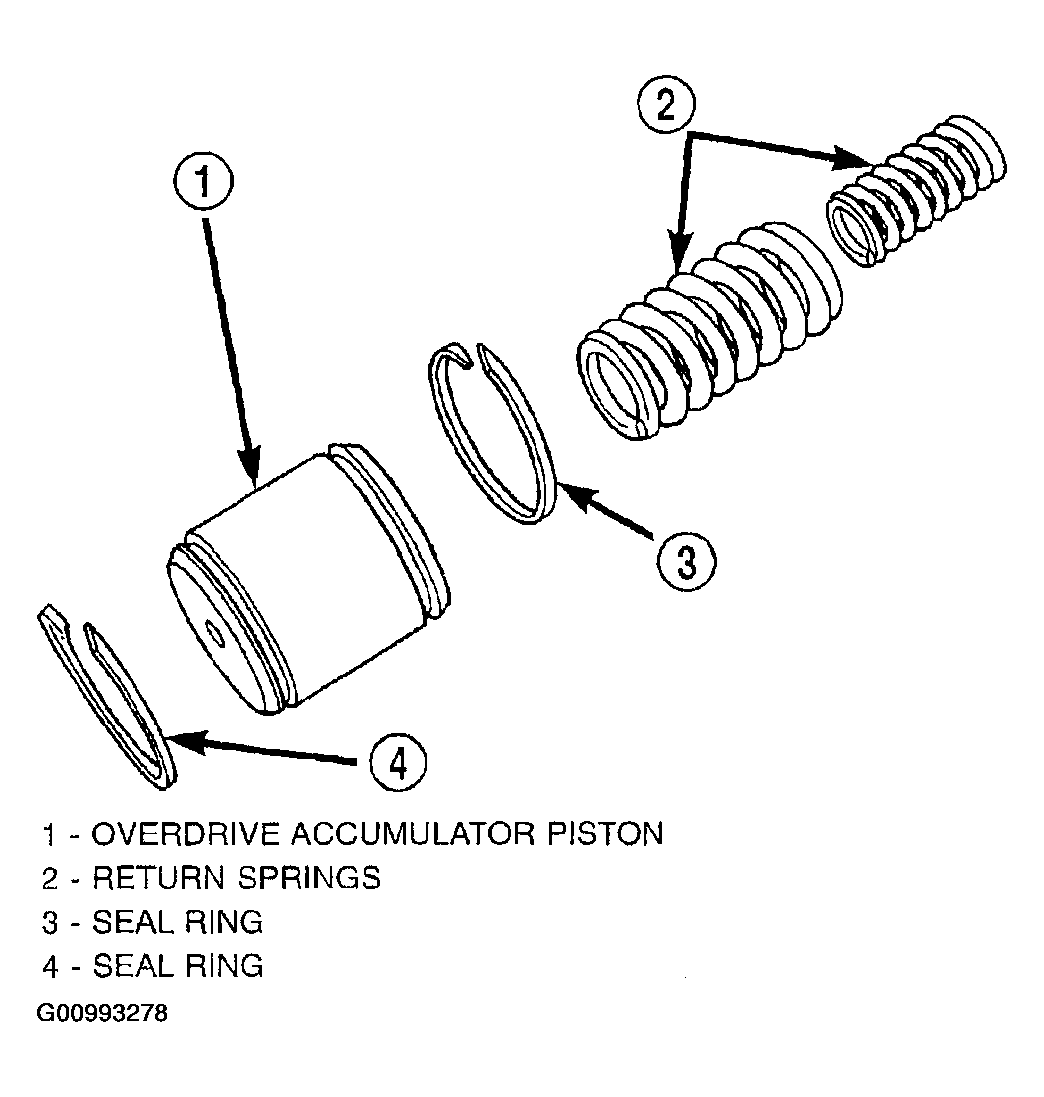 2

1

3

4

1 - OVERDRIVE ACCUMULATOR PISTON
2 - RETURN SPRINGS
3 - SEAL RING
4 - SEAL RING

G00993278