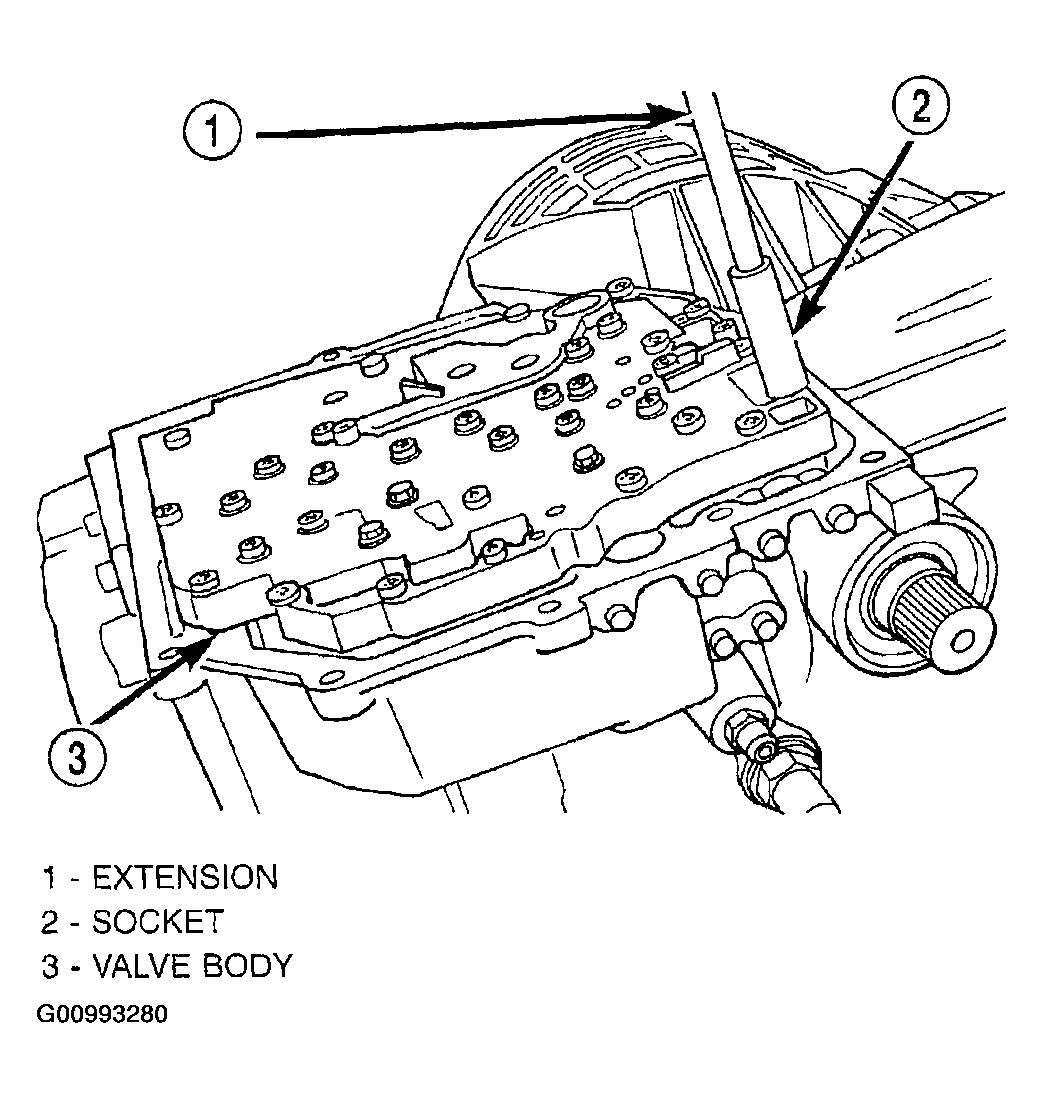 1
2
3

1 - EXTENSION
2 - SOCKET
3 - VALVE BODY
G00993280