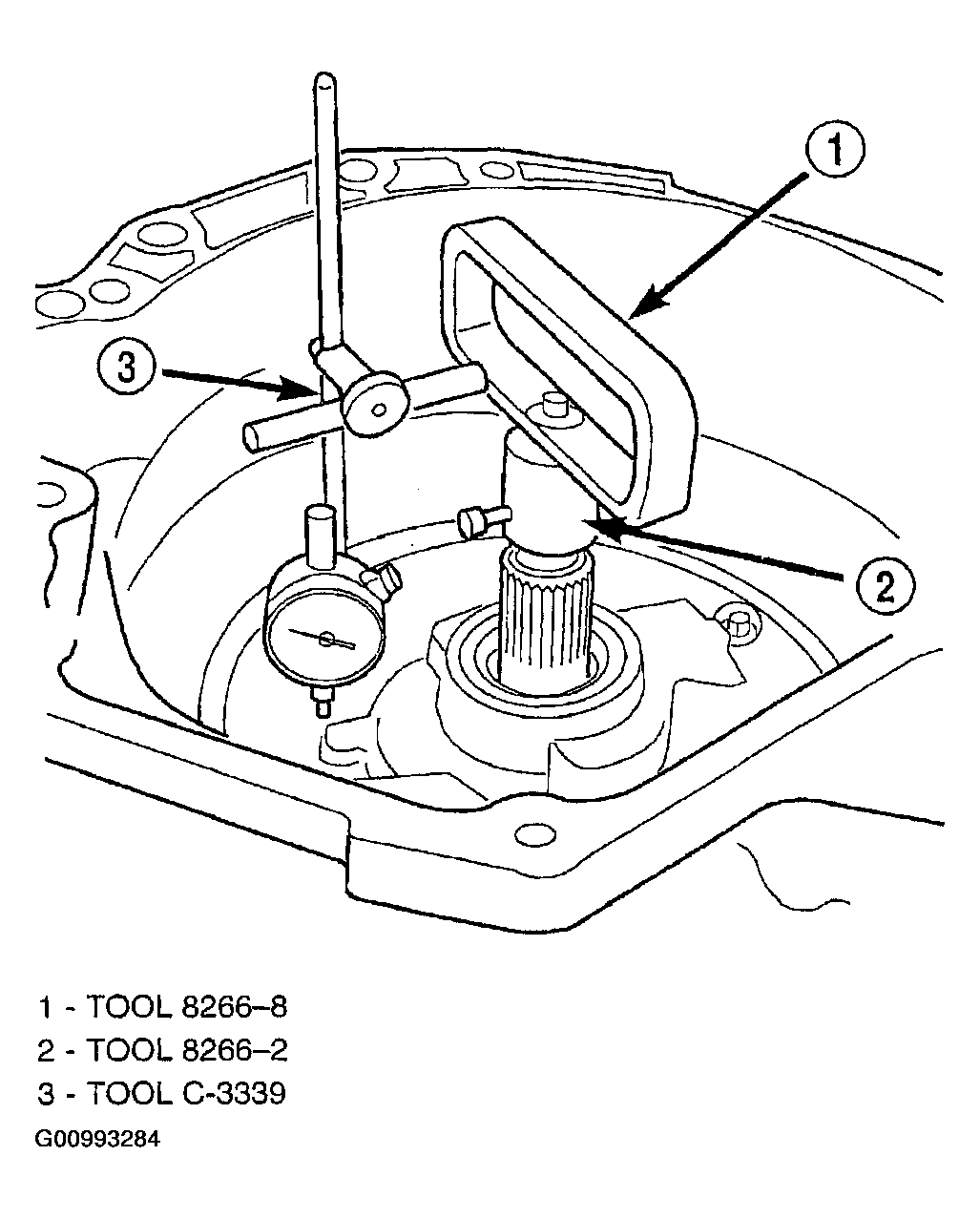 1
3
2

1 - TOOL 8266–8
2 - TOOL 8266–2
3 - TOOL C-3339

G00993284