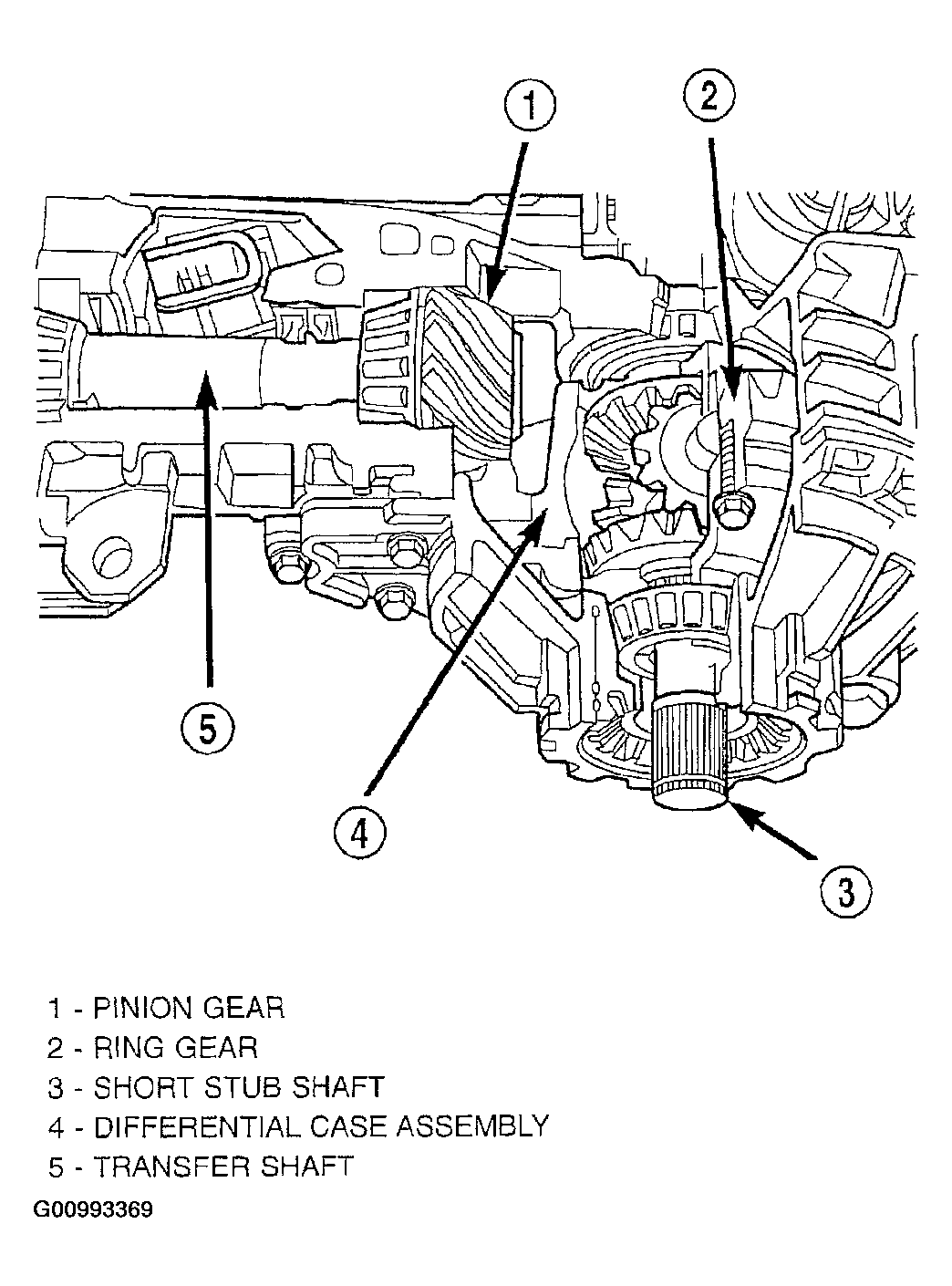 1
2
5
4
3

1 - PINION GEAR
2 - RING GEAR
3 - SHORT STUB SHAFT
4 - DIFFERENTIAL CASE ASSEMBLY
5 - TRANSFER SHAFT

G00993369