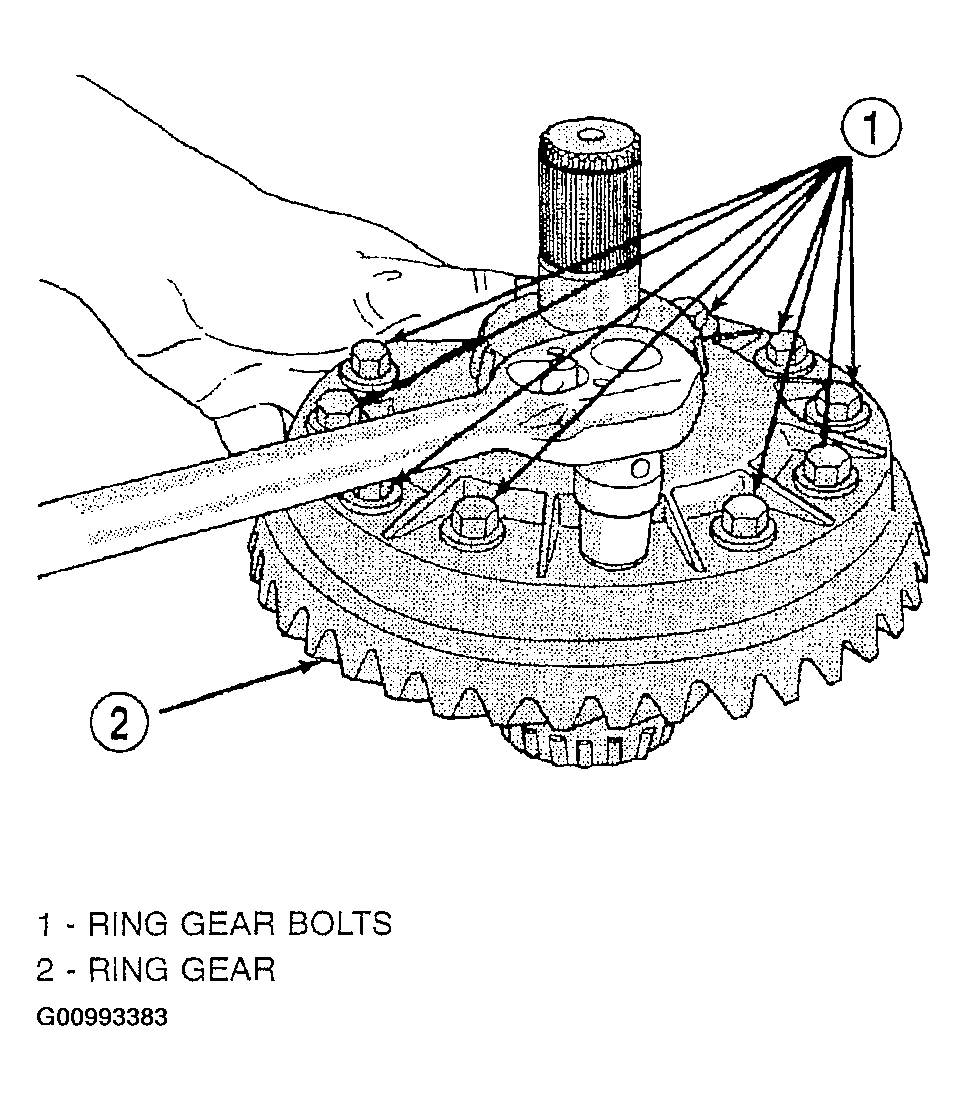 1

2

1 - RING GEAR BOLTS
2 - RING GEAR
G00993383