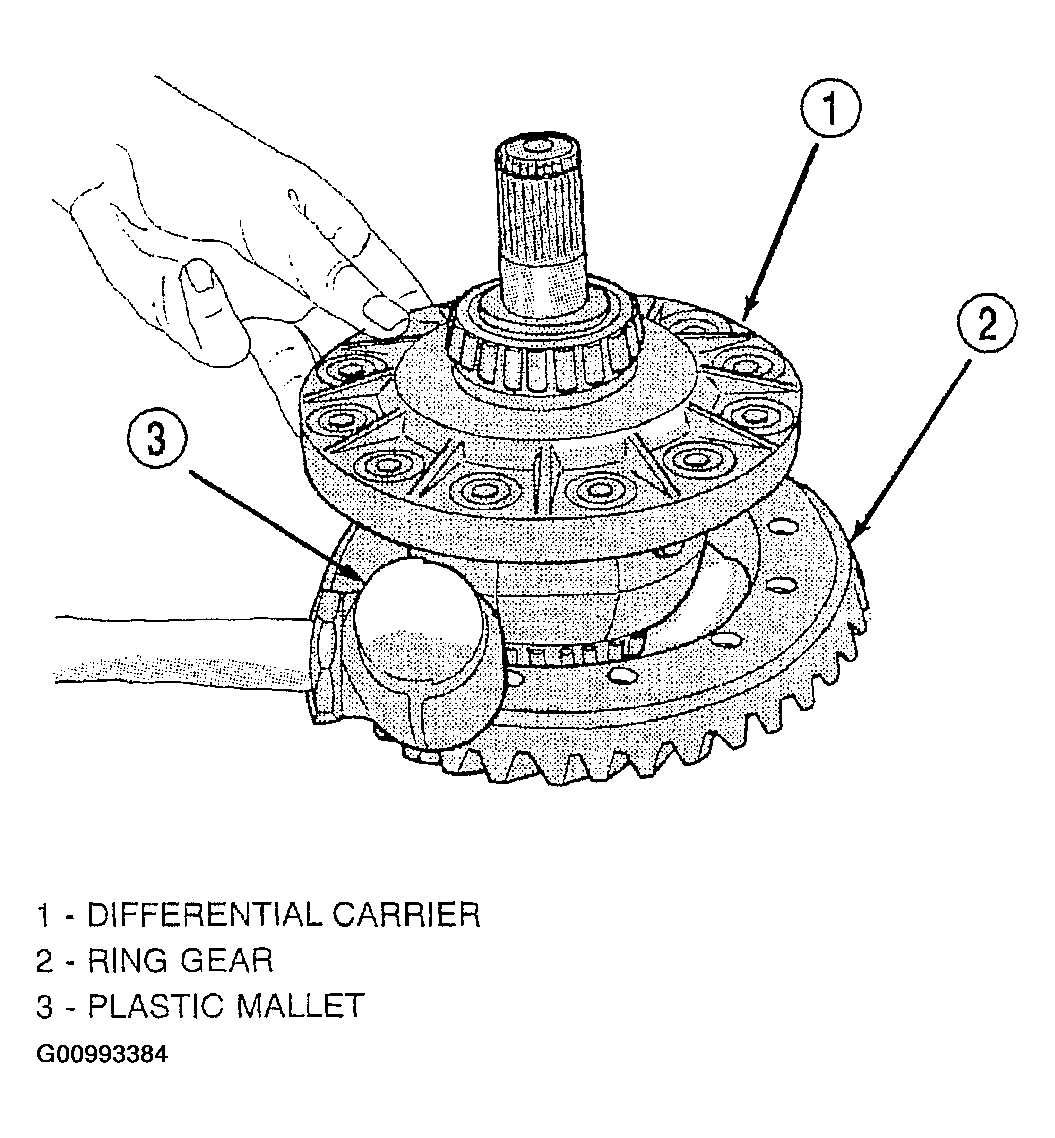 1

2

3

1 - DIFFERENTIAL CARRIER
2 - RING GEAR
3 - PLASTIC MALLET
G00993384