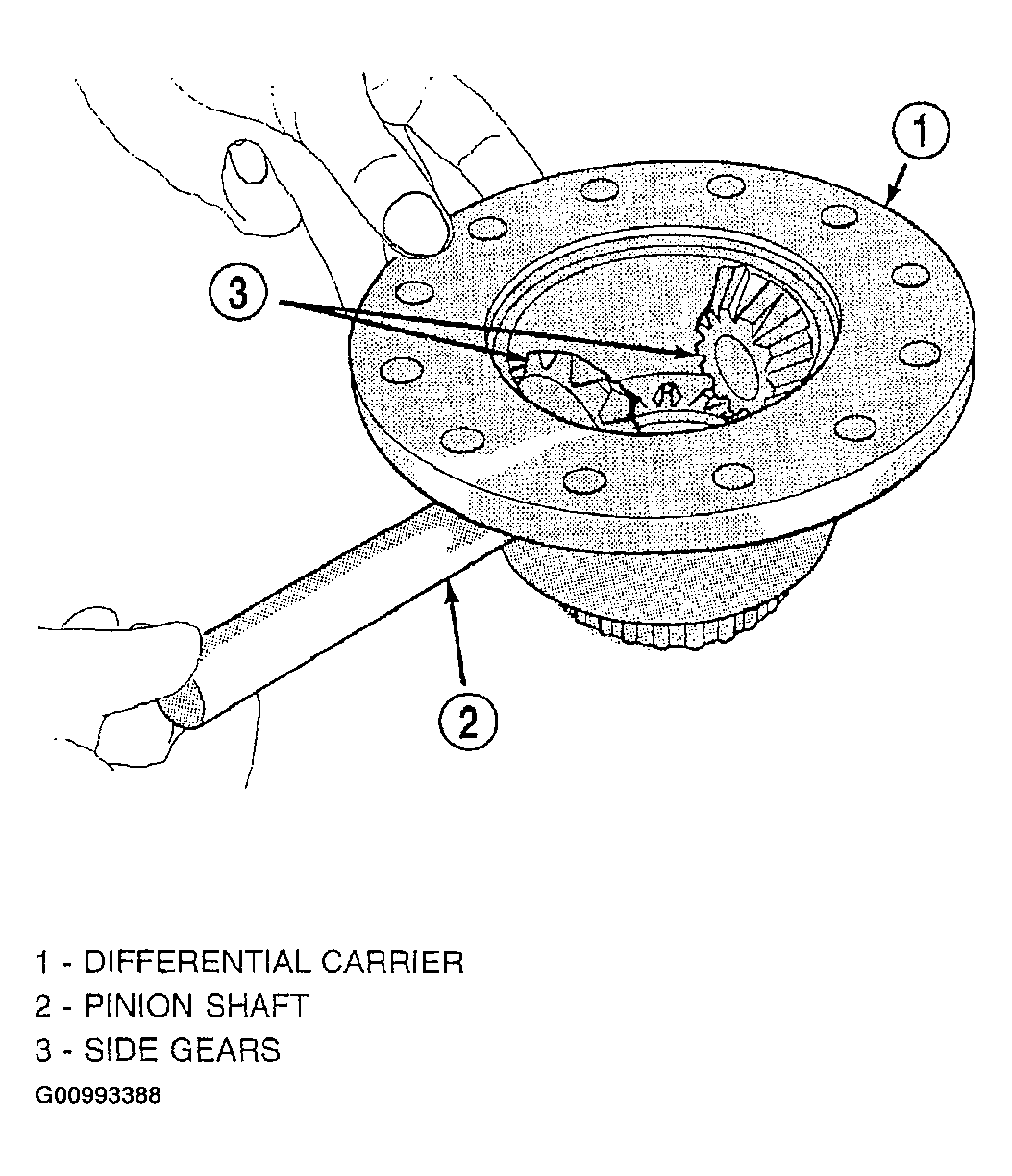 1

3

2

1 - DIFFERENTIAL CARRIER
2 - PINION SHAFT
3 - SIDE GEARS
G00993388