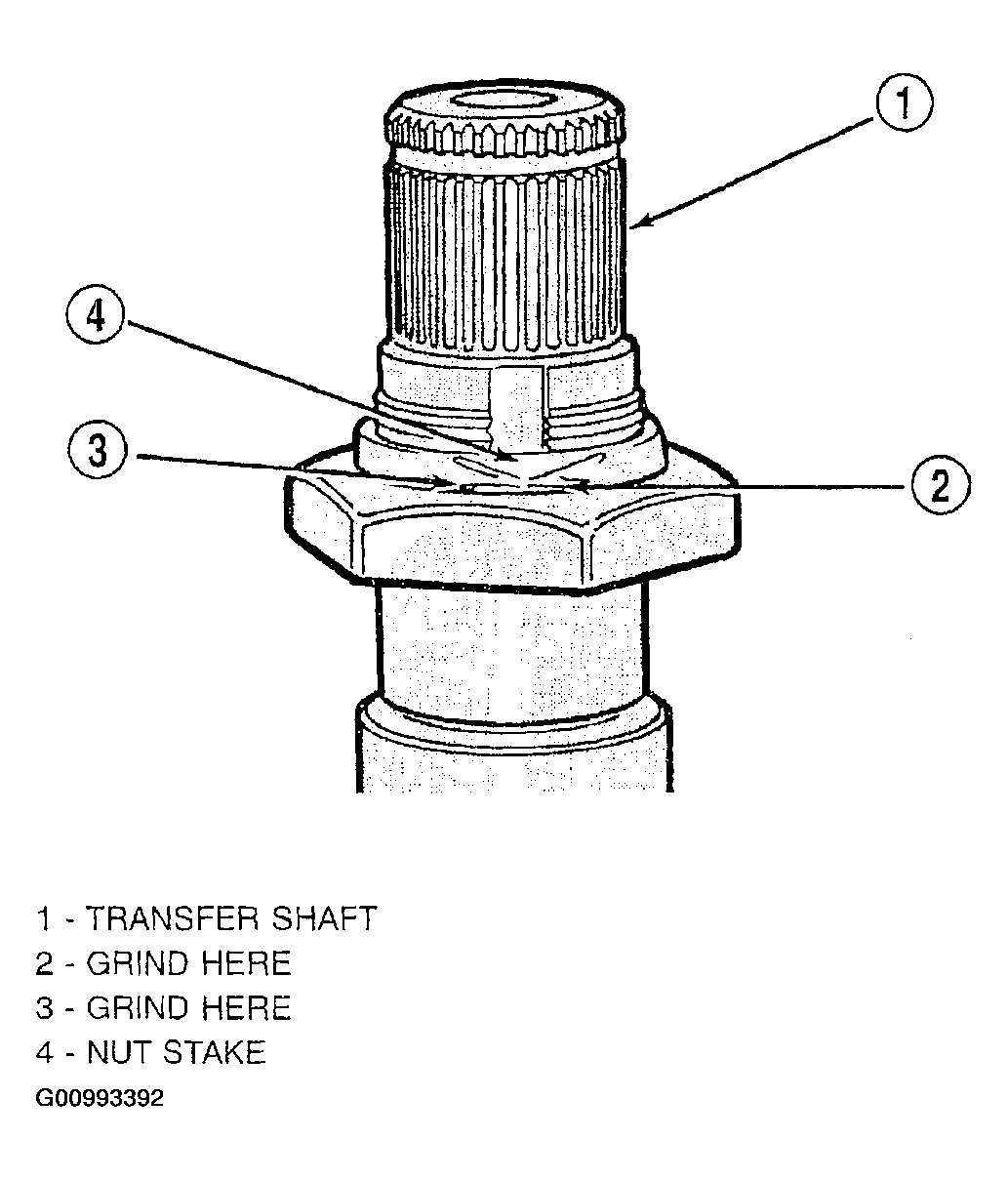 1

4

3

2

1 - TRANSFER SHAFT
2 - GRIND HERE
3 - GRIND HERE
4 - NUT STAKE

G00993392