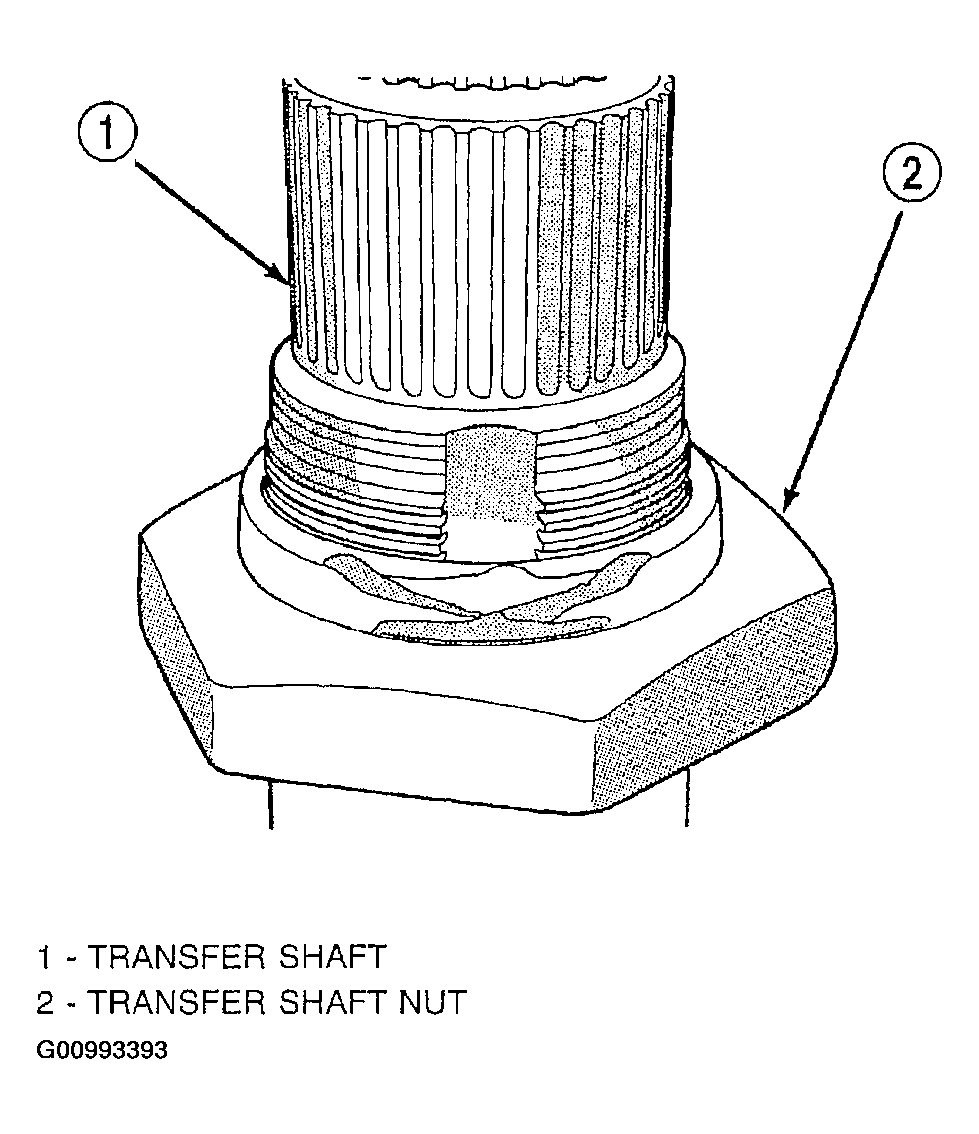 1

2

1 - TRANSFER SHAFT
2 - TRANSFER SHAFT NUT
G00993393