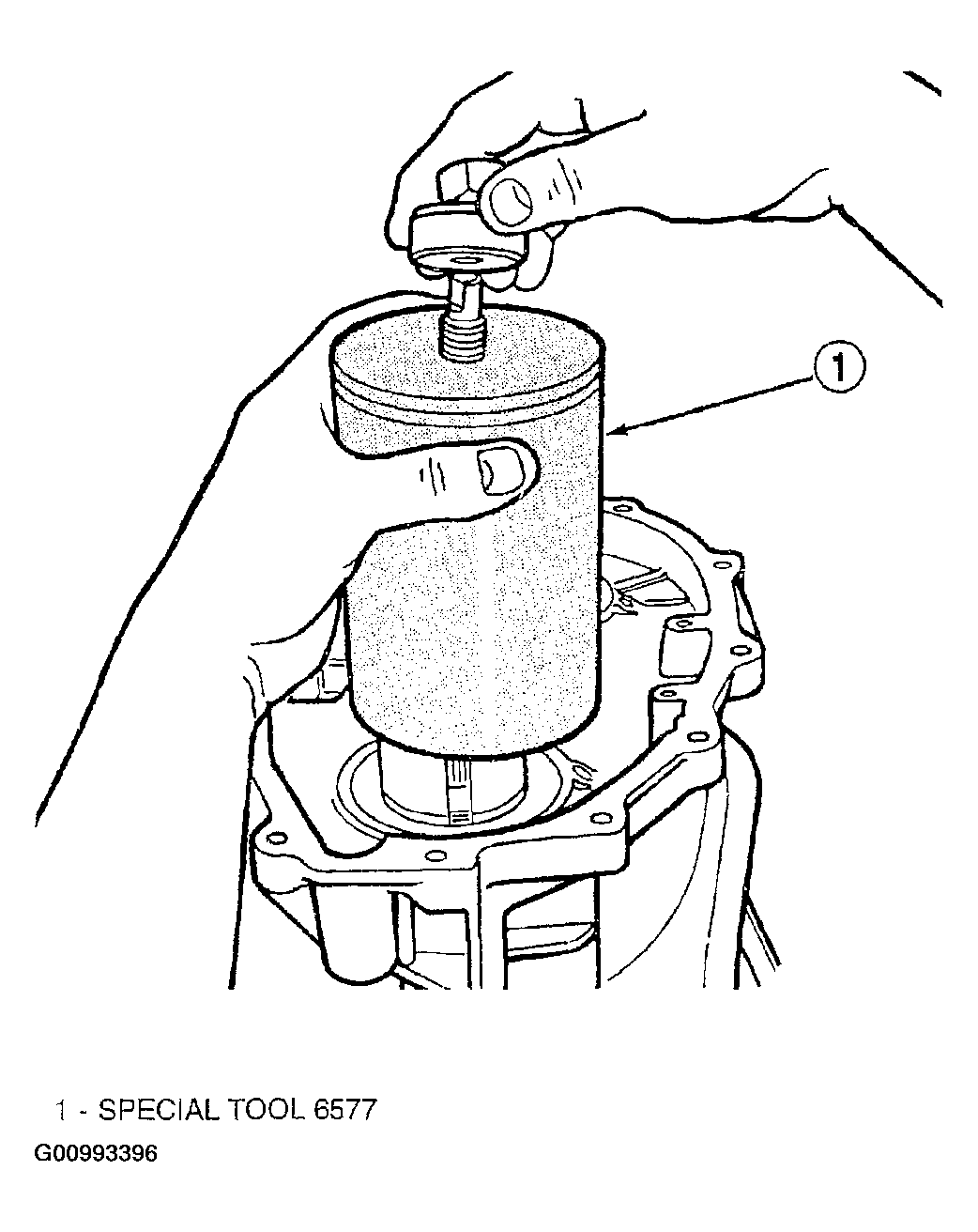 1

1 - SPECIAL TOOL 6577

G00993396