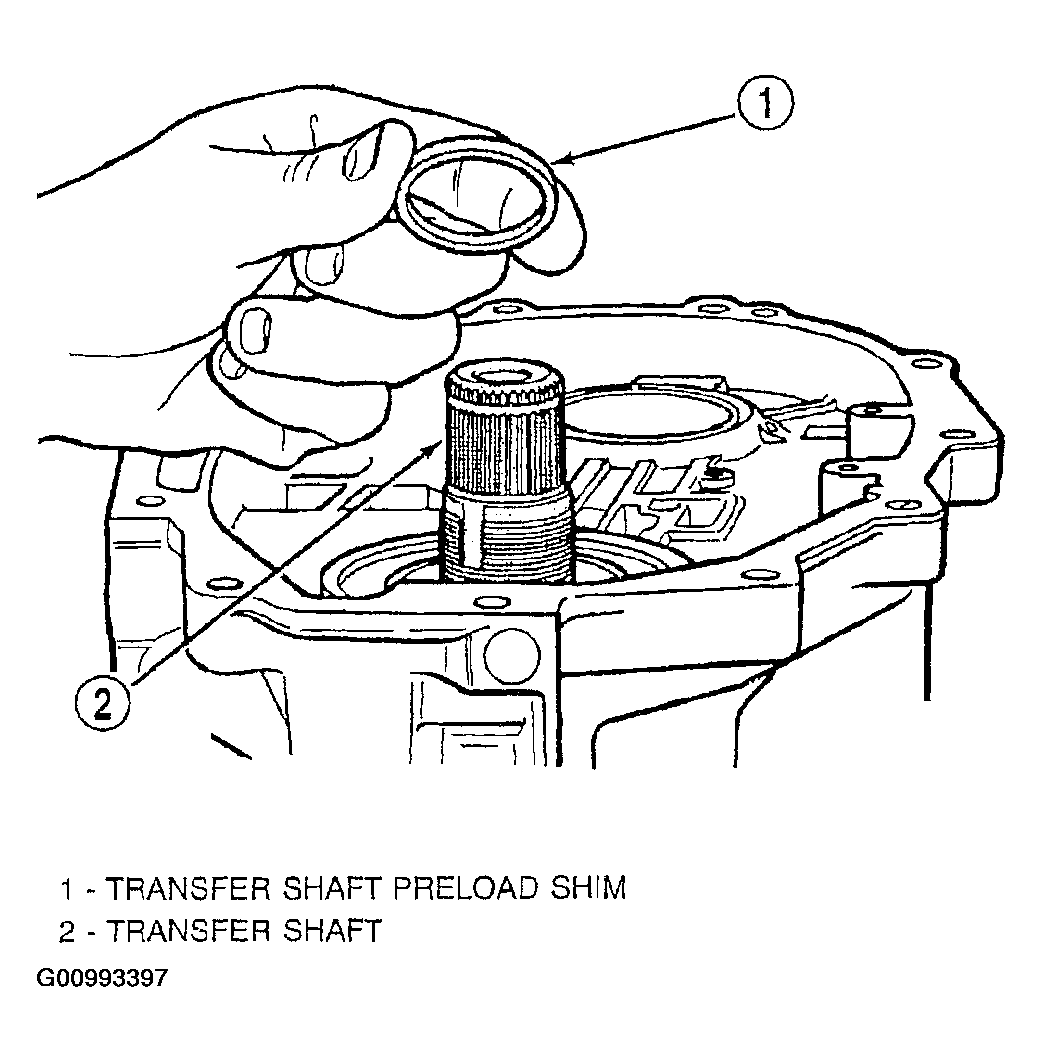 1

2

1 - TRANSFER SHAFT PRELOAD SHIM
2 - TRANSFER SHAFT
G00993397