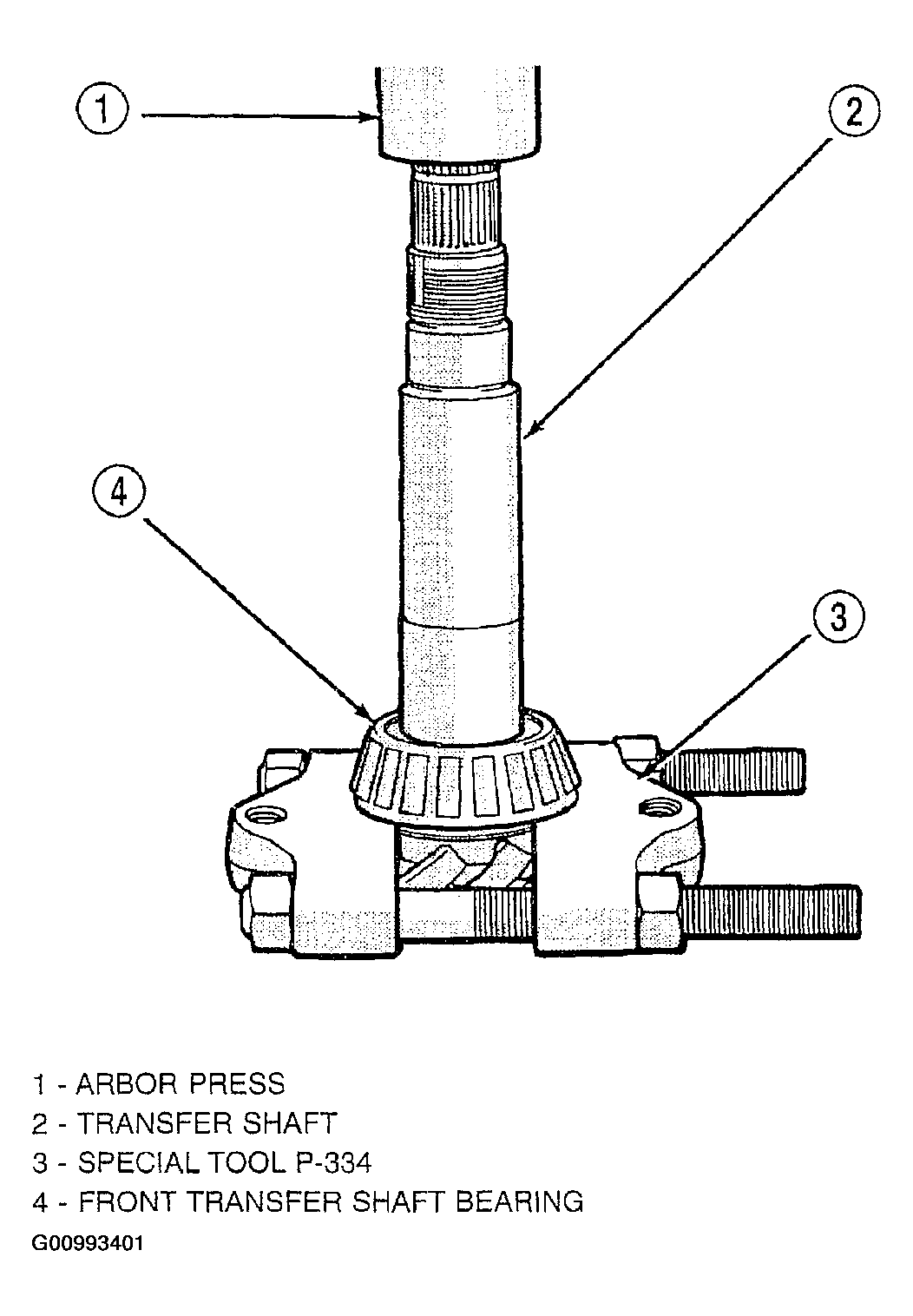 1

2

4

3

1 - ARBOR PRESS
2 - TRANSFER SHAFT
3 - SPECIAL TOOL P-334
4 - FRONT TRANSFER SHAFT BEARING
G00993401