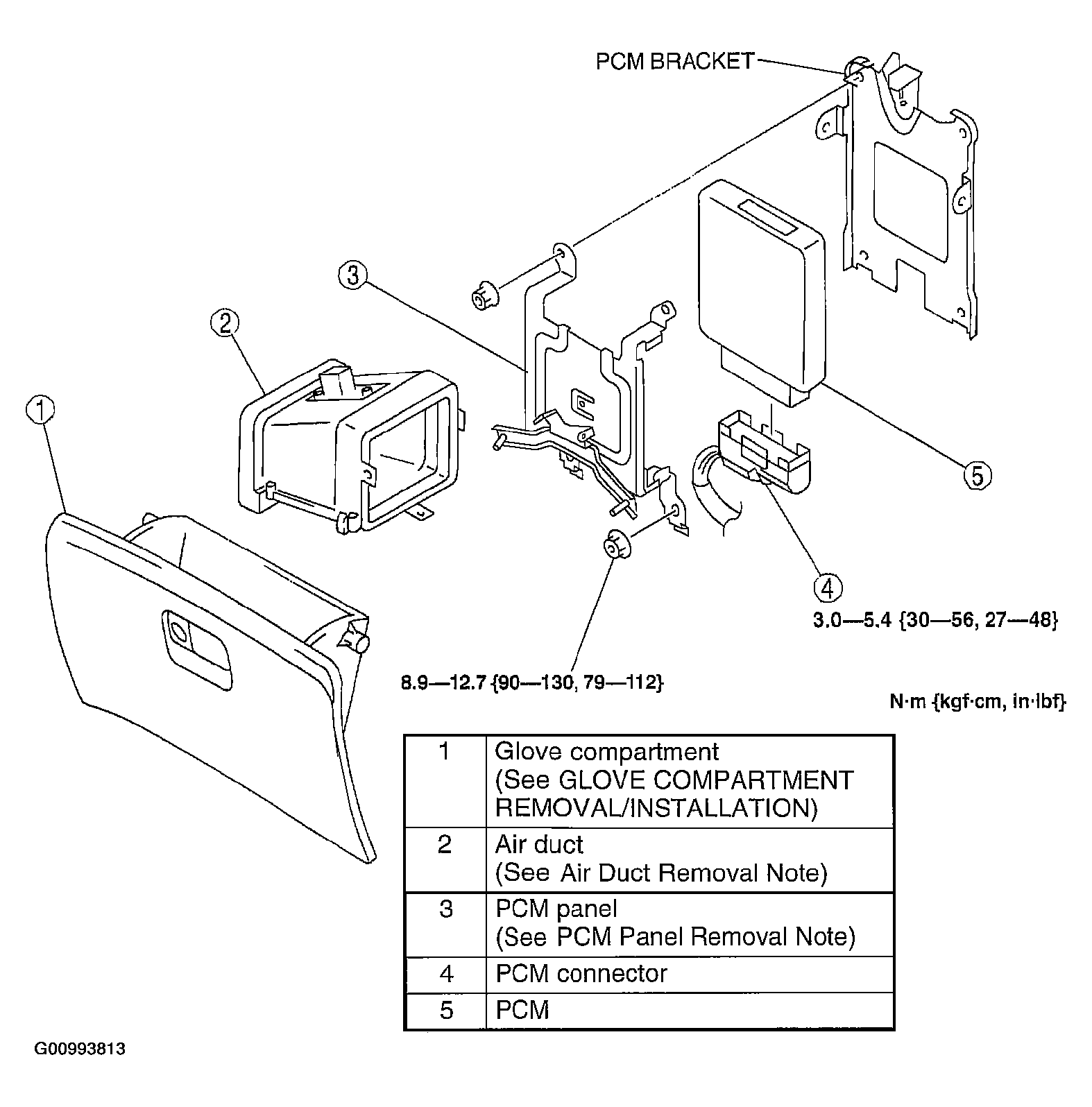 PCM BRACKET

3

2

1

5

4

3.0—5.4 {30—56, 27—48}

8.9—12.7 {90—130, 79—112}

N·m {kgf·cm, in·lbf}

| 1 | Glove compartment (See GLOVE COMPARTMENT REMOVAL/INSTALLATION) |
|---|---|
| 2 | Air duct (See Air Duct Removal Note) |
| 3 | PCM panel (See PCM Panel Removal Note) |
| 4 | PCM connector |
| 5 | PCM |

G00993813