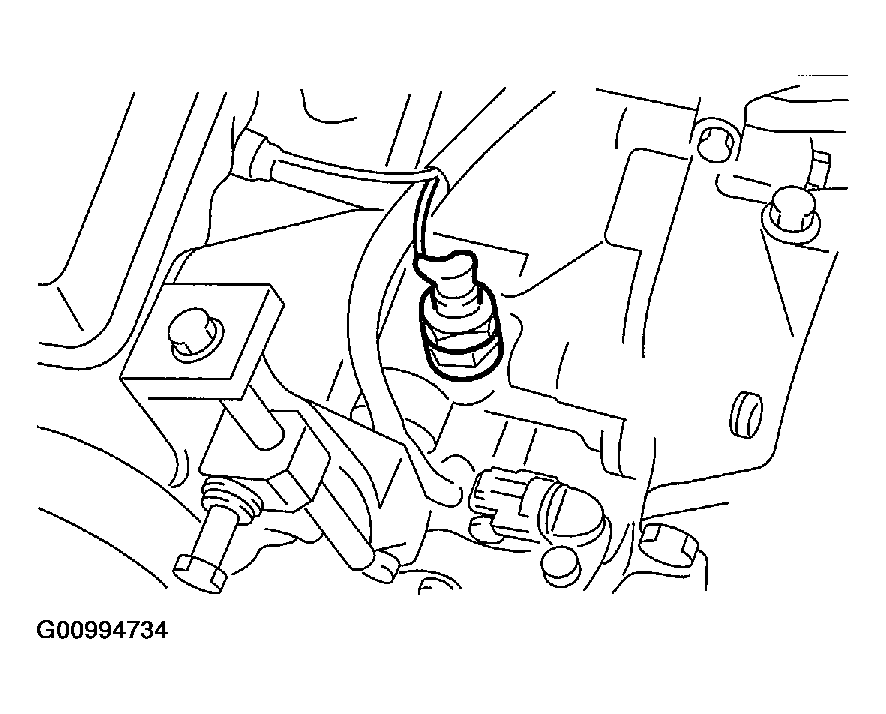 G00994734