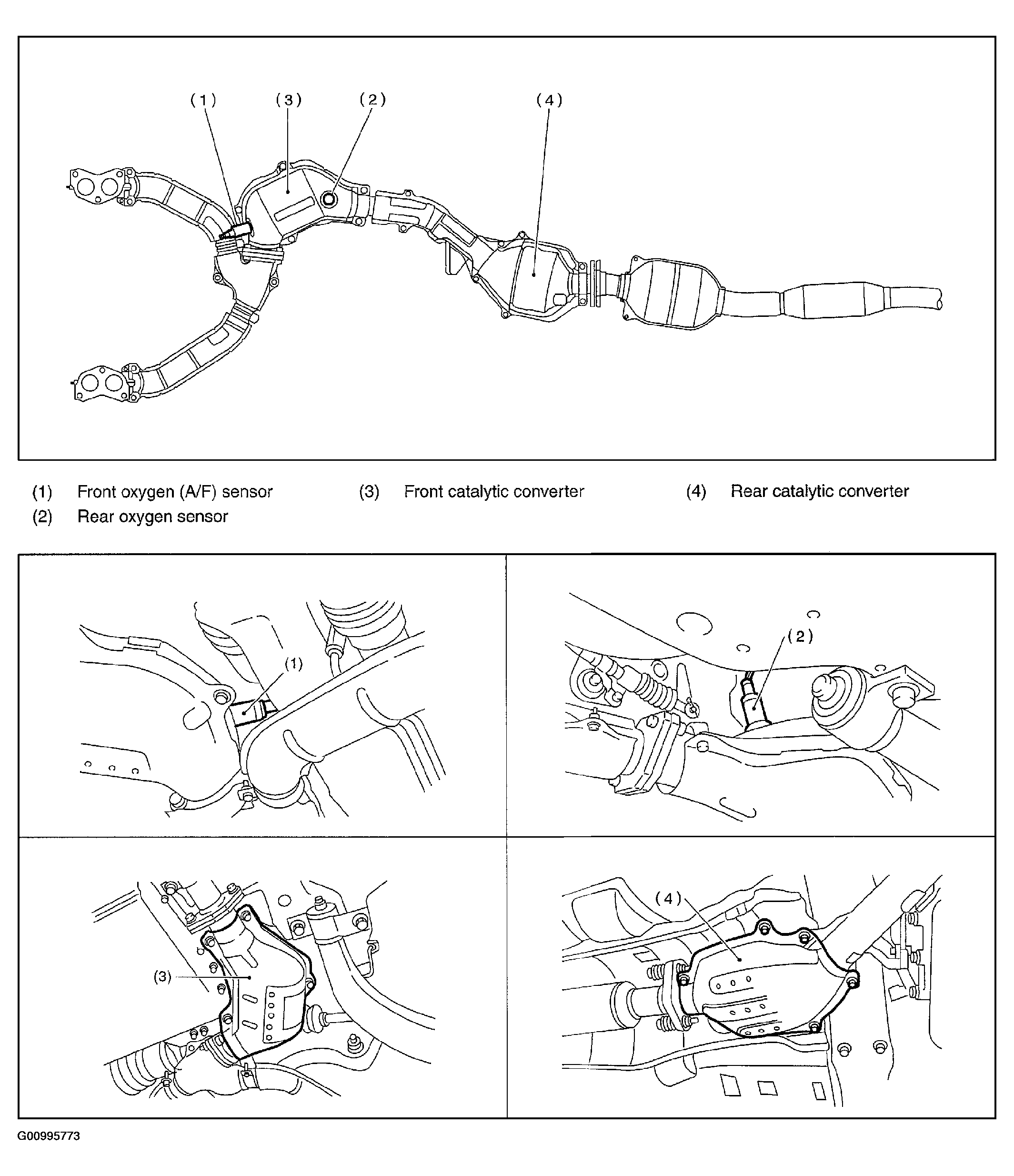 (1) (3) (2) (4)

(1) Front oxygen (A/F) sensor
(2) Rear oxygen sensor
(3) Front catalytic converter
(4) Rear catalytic converter

(1)

(2)

(3)

(4)

G00995773