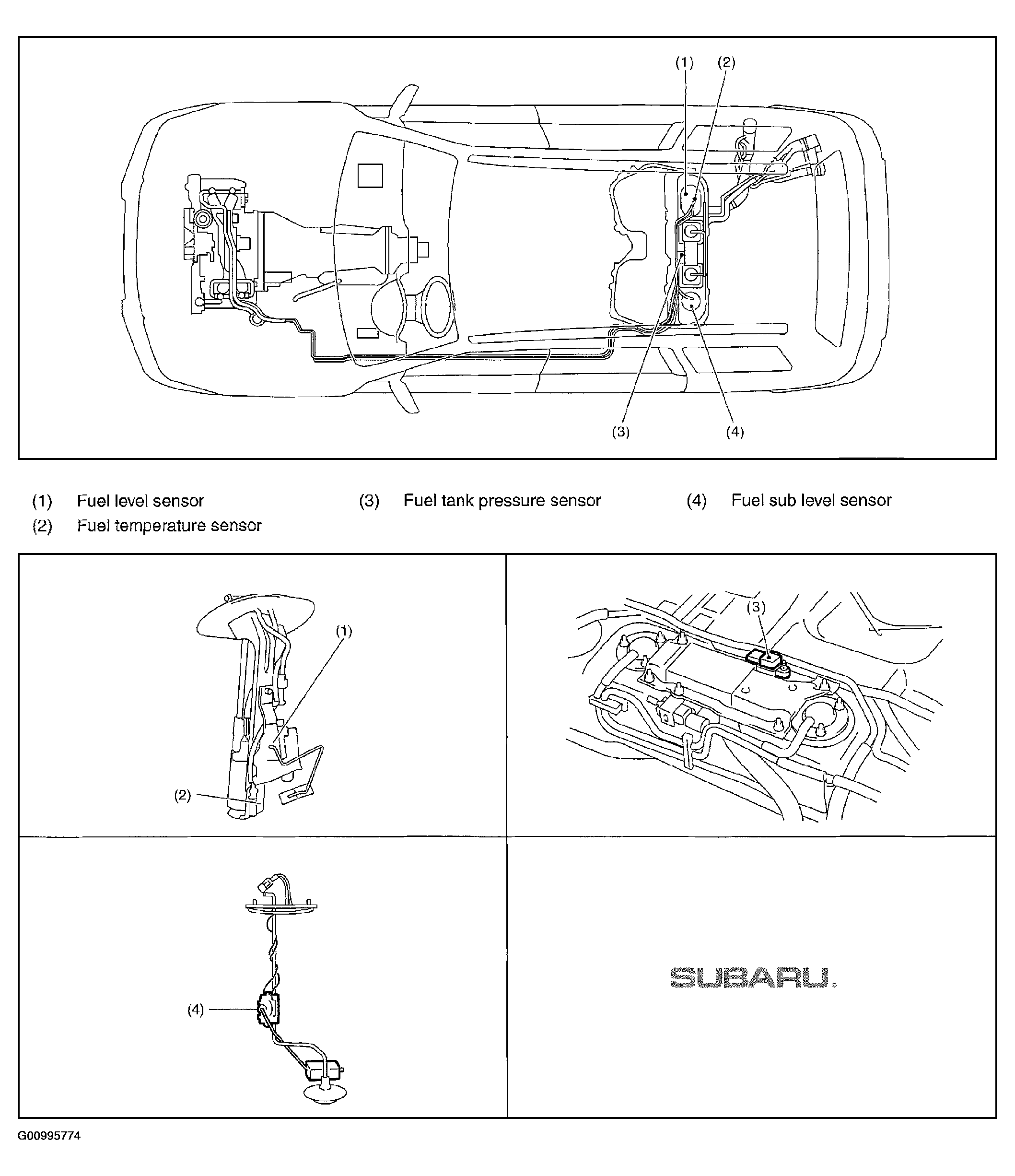 (1) (2)

(3) (4)

(1) Fuel level sensor
(2) Fuel temperature sensor
(3) Fuel tank pressure sensor
(4) Fuel sub level sensor

(1)
(2)

(3)

(4)

SUBARU.

G00995774