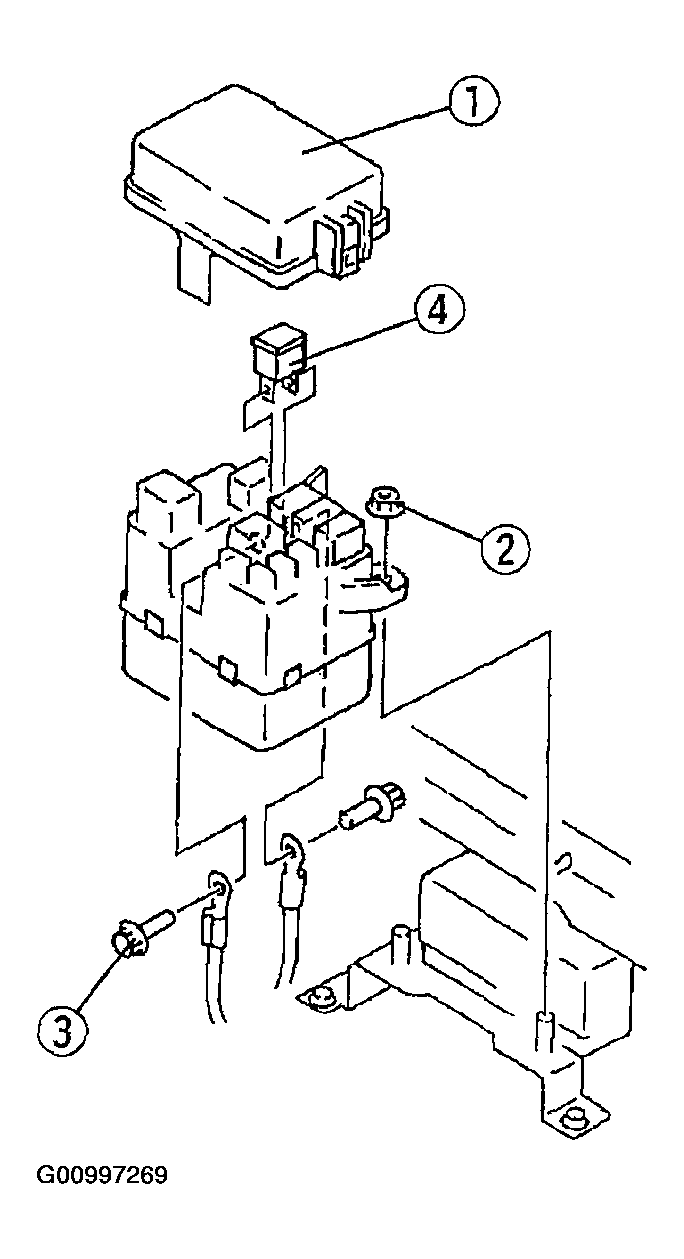 1
4
2
3
G00997269