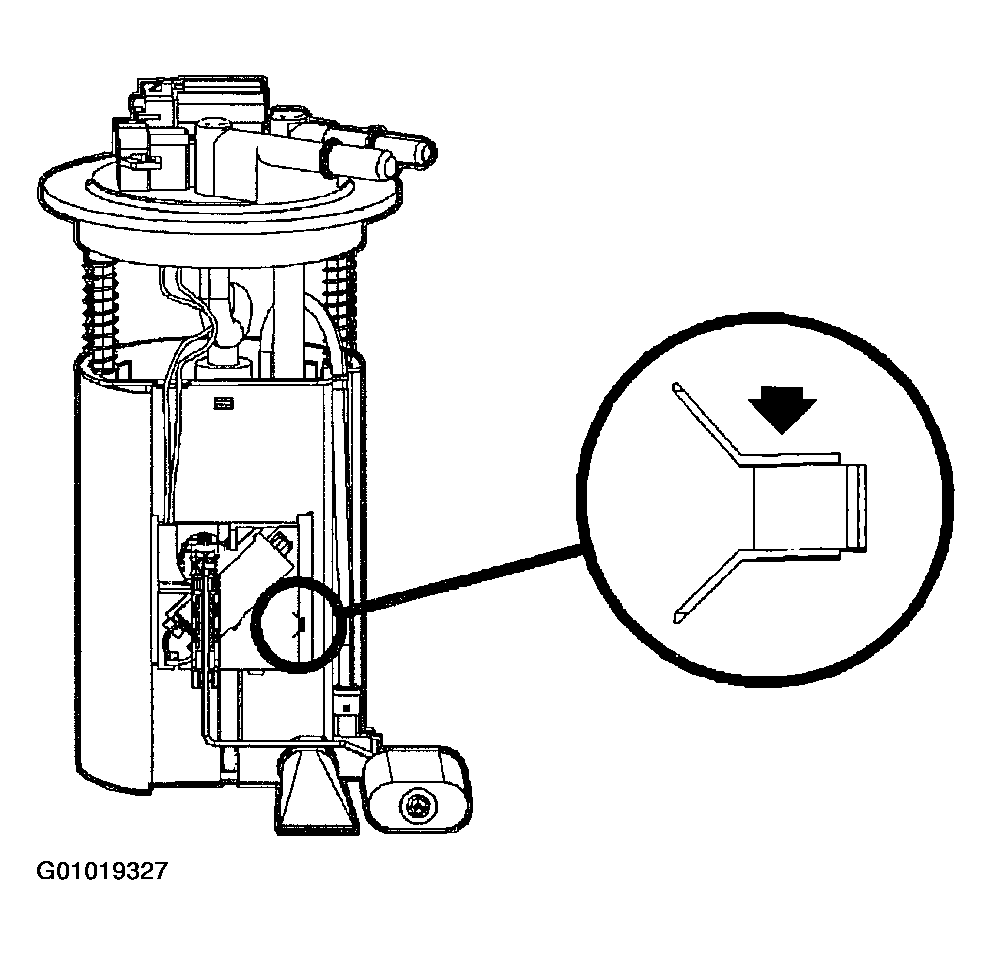 G01019327