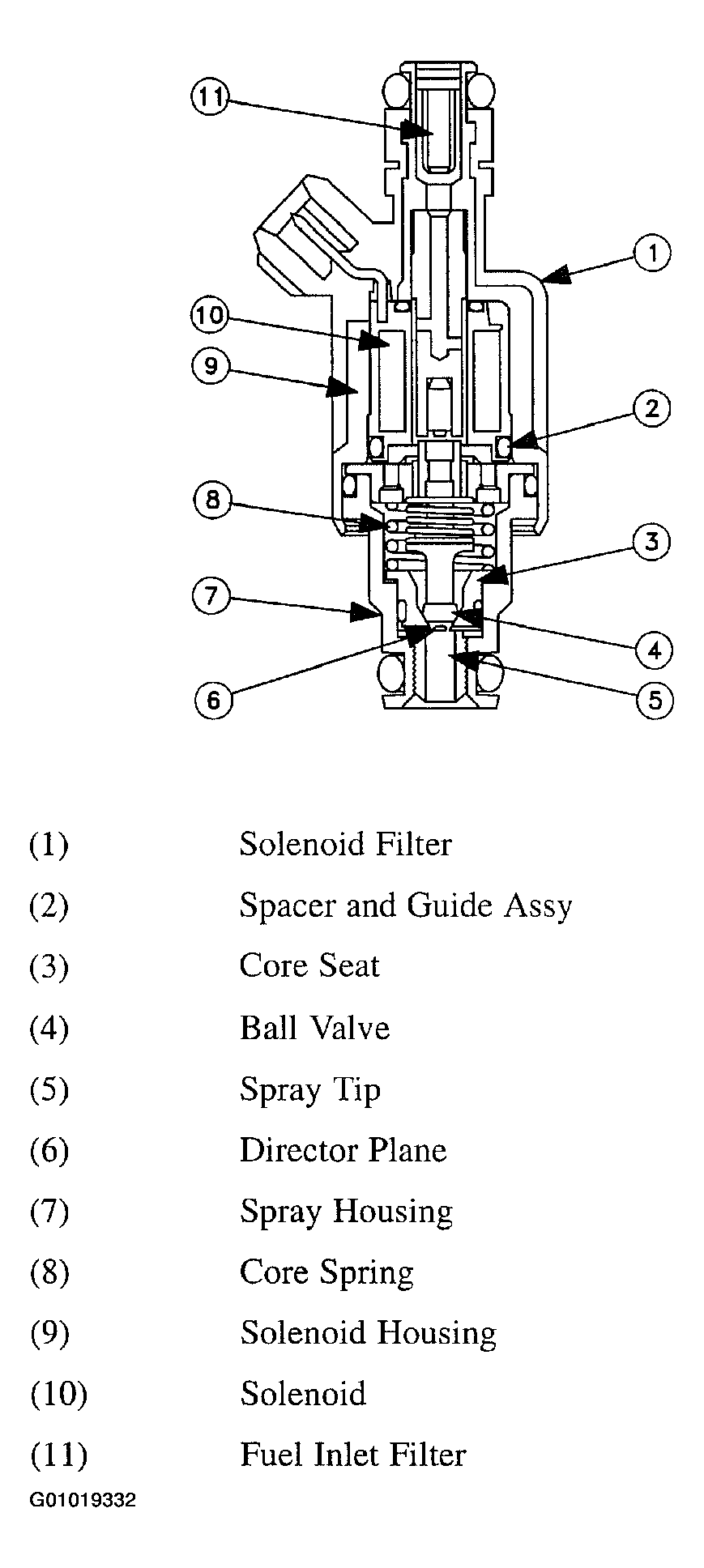 11
1
10
9
2
8
3
7
4
6
5

| | |
|---|---|
| (1) | Solenoid Filter |
| (2) | Spacer and Guide Assy |
| (3) | Core Seat |
| (4) | Ball Valve |
| (5) | Spray Tip |
| (6) | Director Plane |
| (7) | Spray Housing |
| (8) | Core Spring |
| (9) | Solenoid Housing |
| (10) | Solenoid |
| (11) | Fuel Inlet Filter |

G01019332