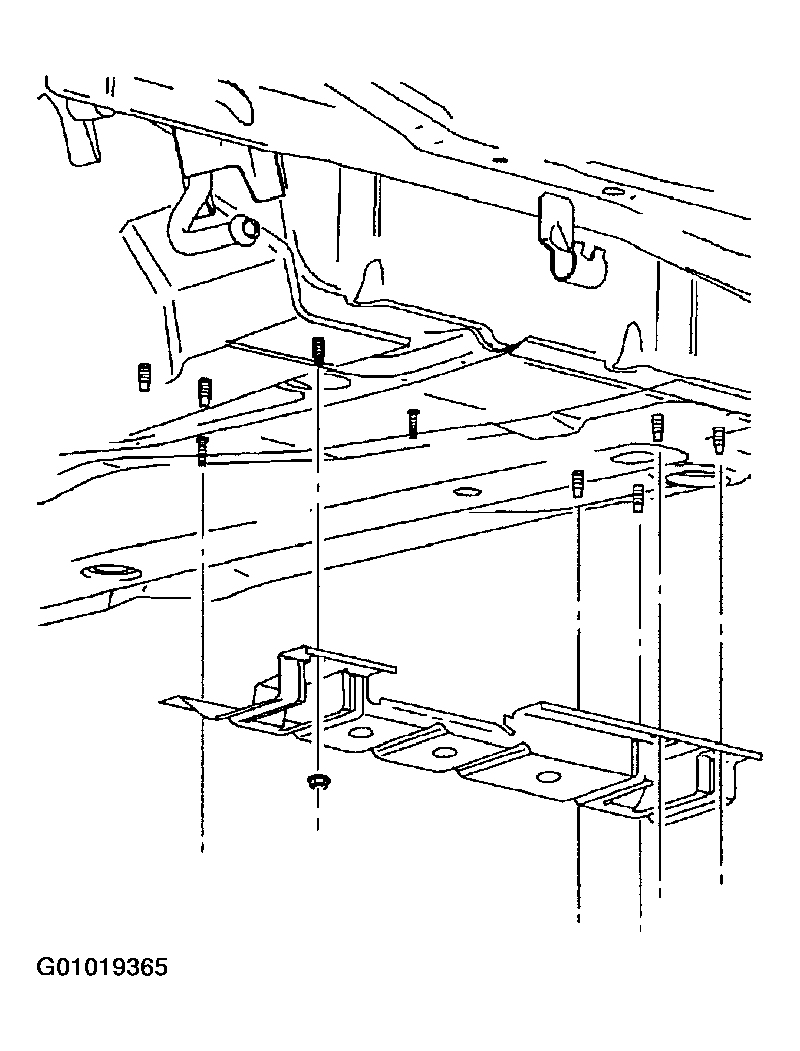 G01019365