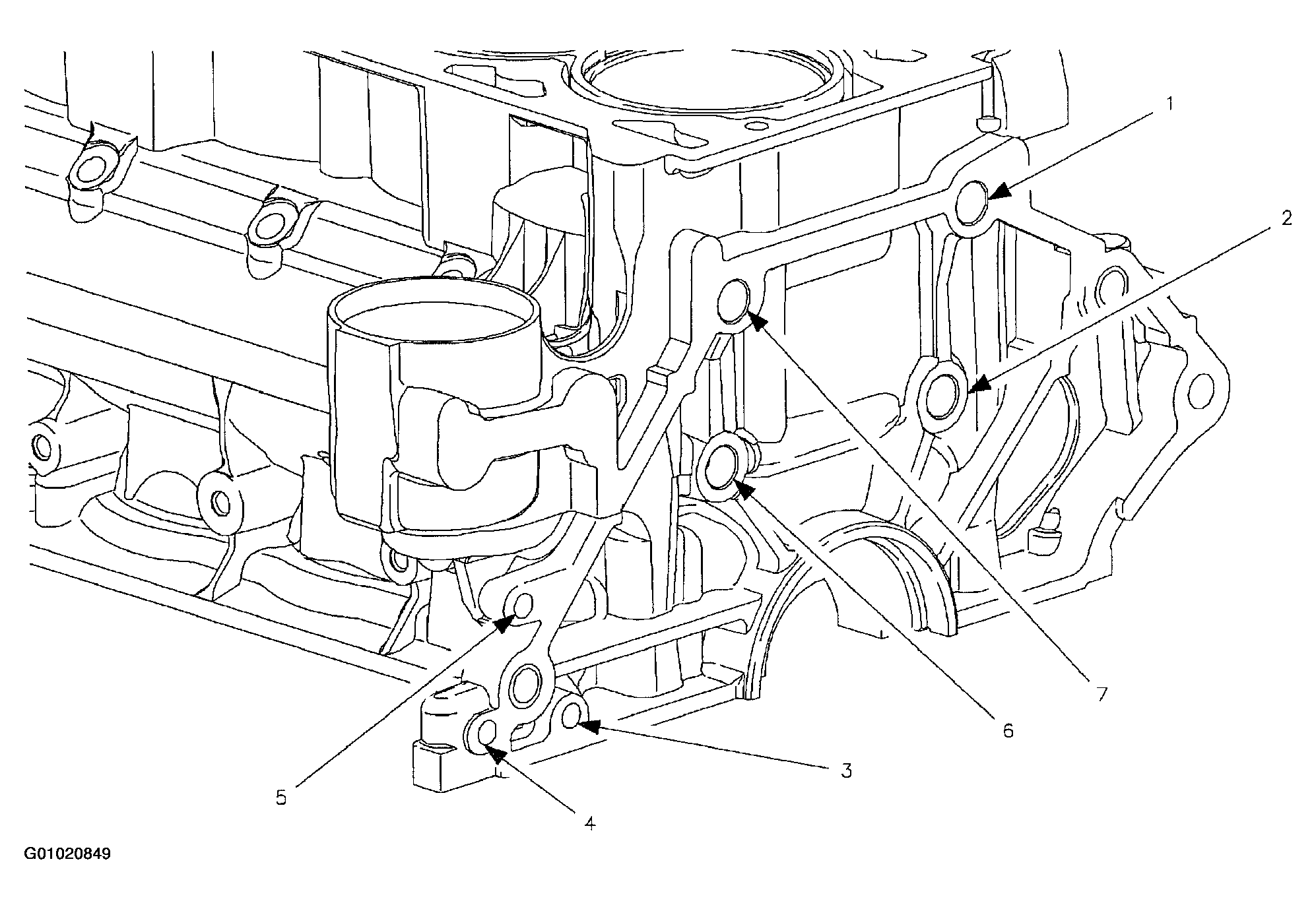 1
2
7
6
3
5
4
G01020849