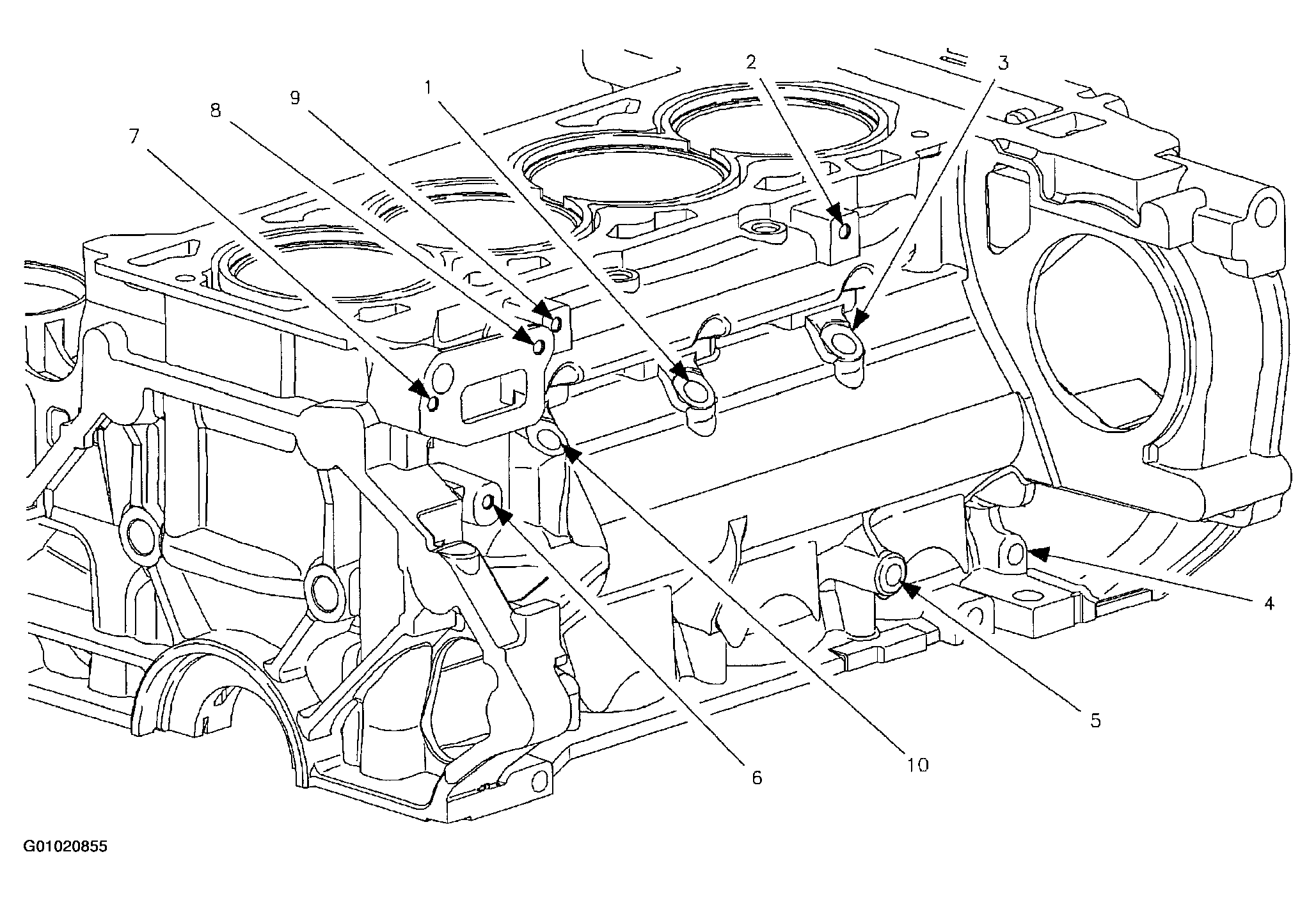 2
3
1
9
8
7
4
5
10
6
G01020855