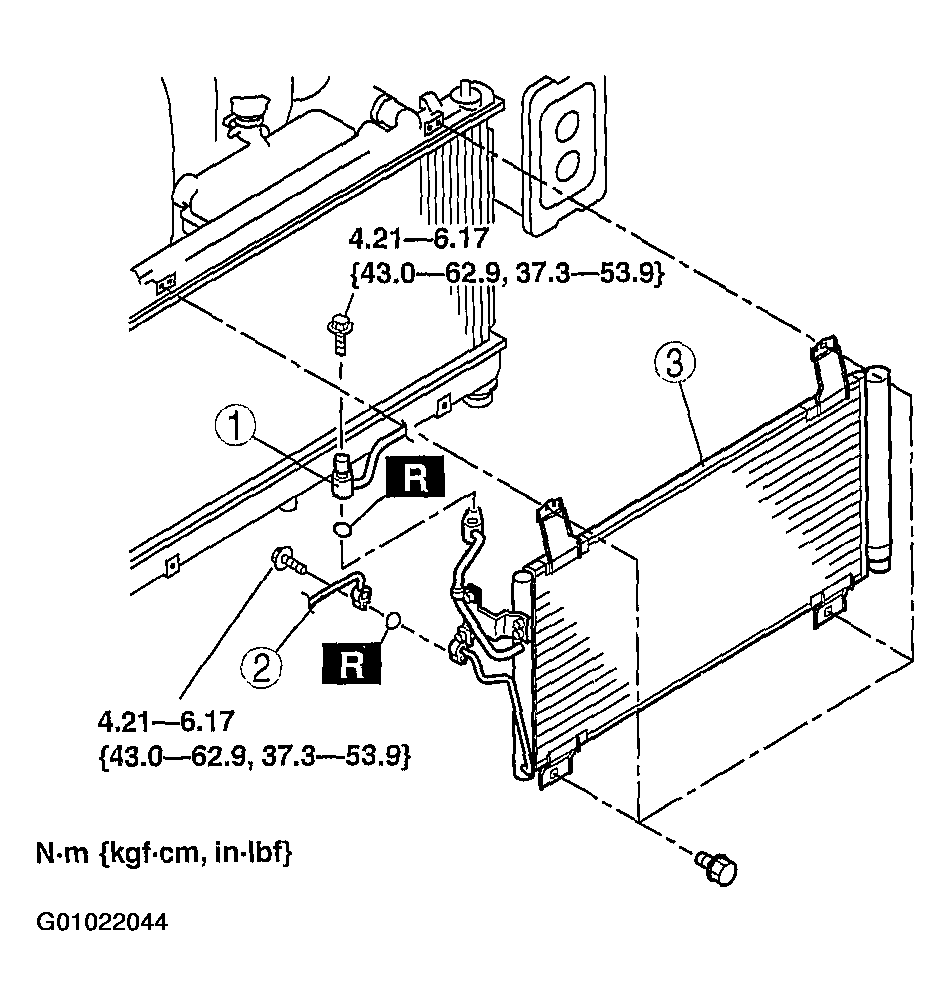 4.21—6.17
{43.0—62.9, 37.3—53.9}

3

1

R

2

R

4.21—6.17
{43.0—62.9, 37.3—53.9}

N·m {kgf·cm, in·lbf}

G01022044