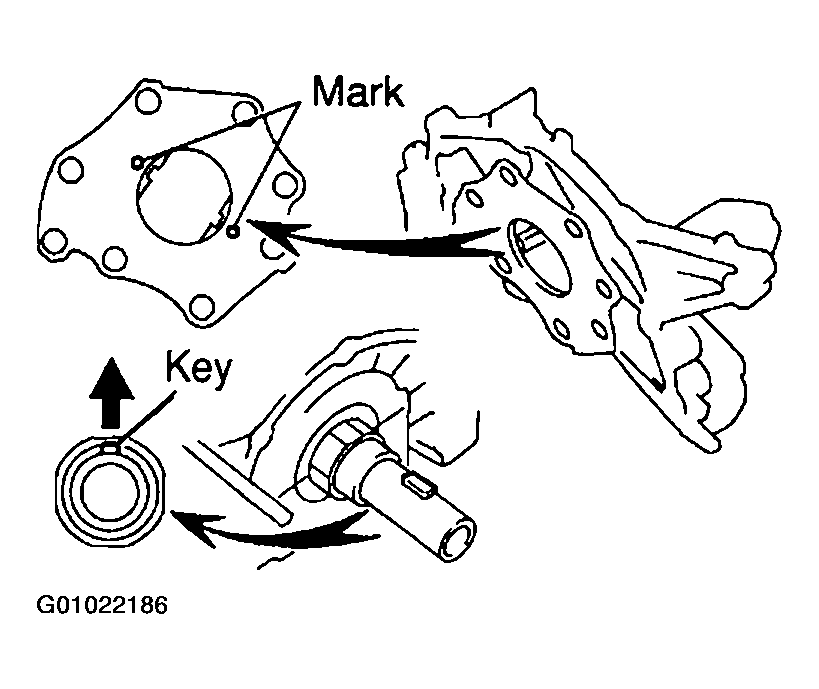 Mark

Key

G01022186