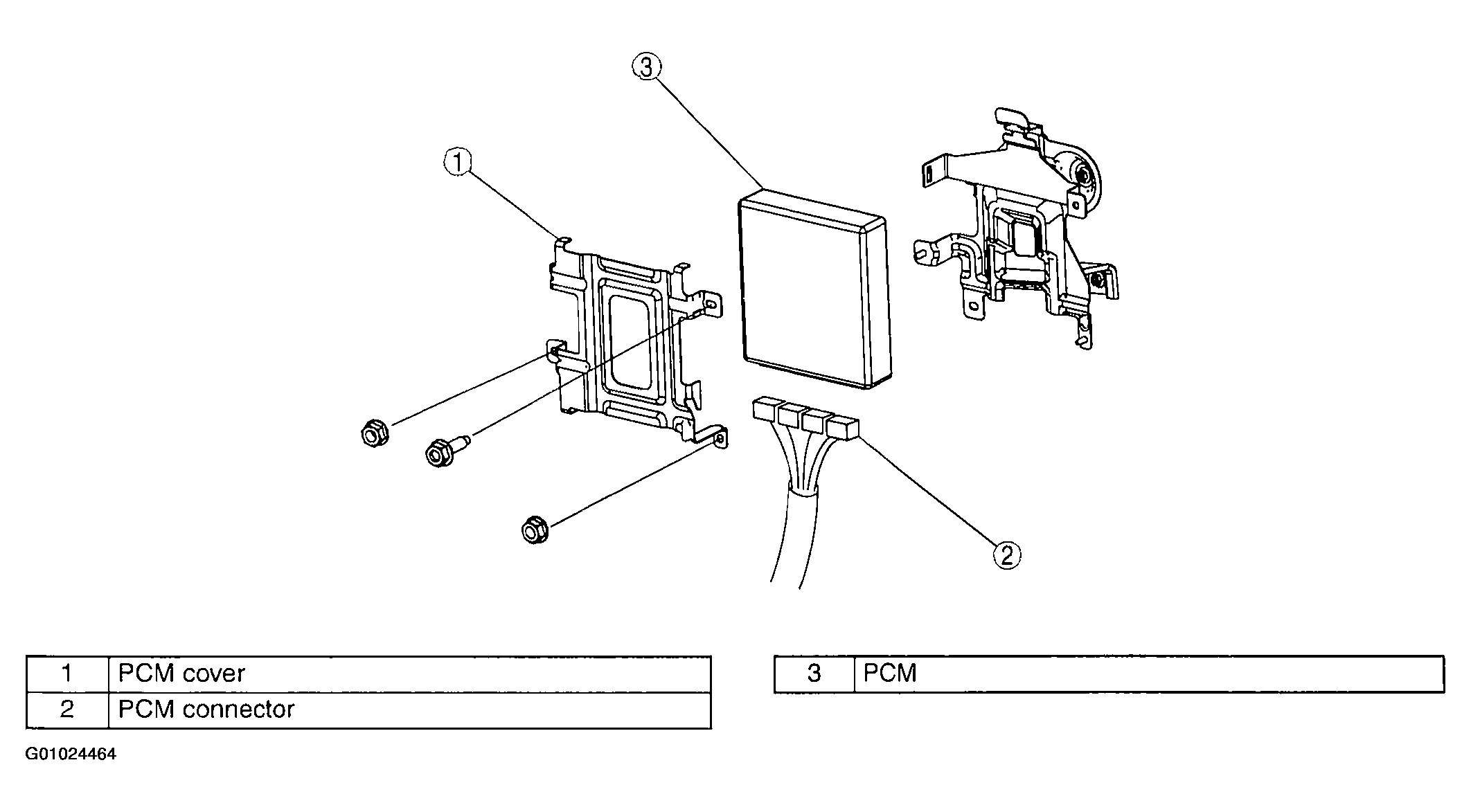 3

1

2

| 1 | PCM cover |
|---|---|
| 2 | PCM connector |

| 3 | PCM |
|---|---|

G01024464