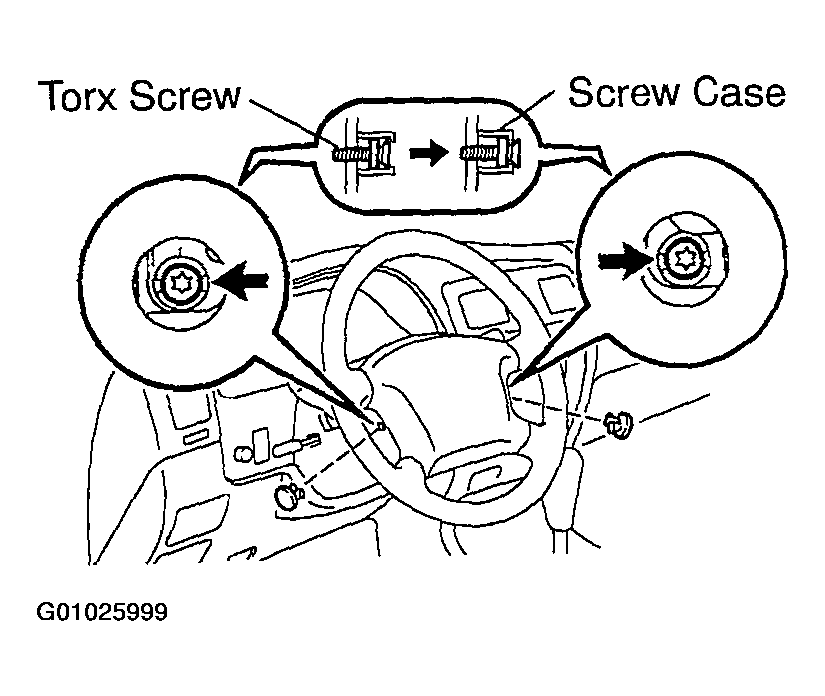 Torx Screw
Screw Case
G01025999