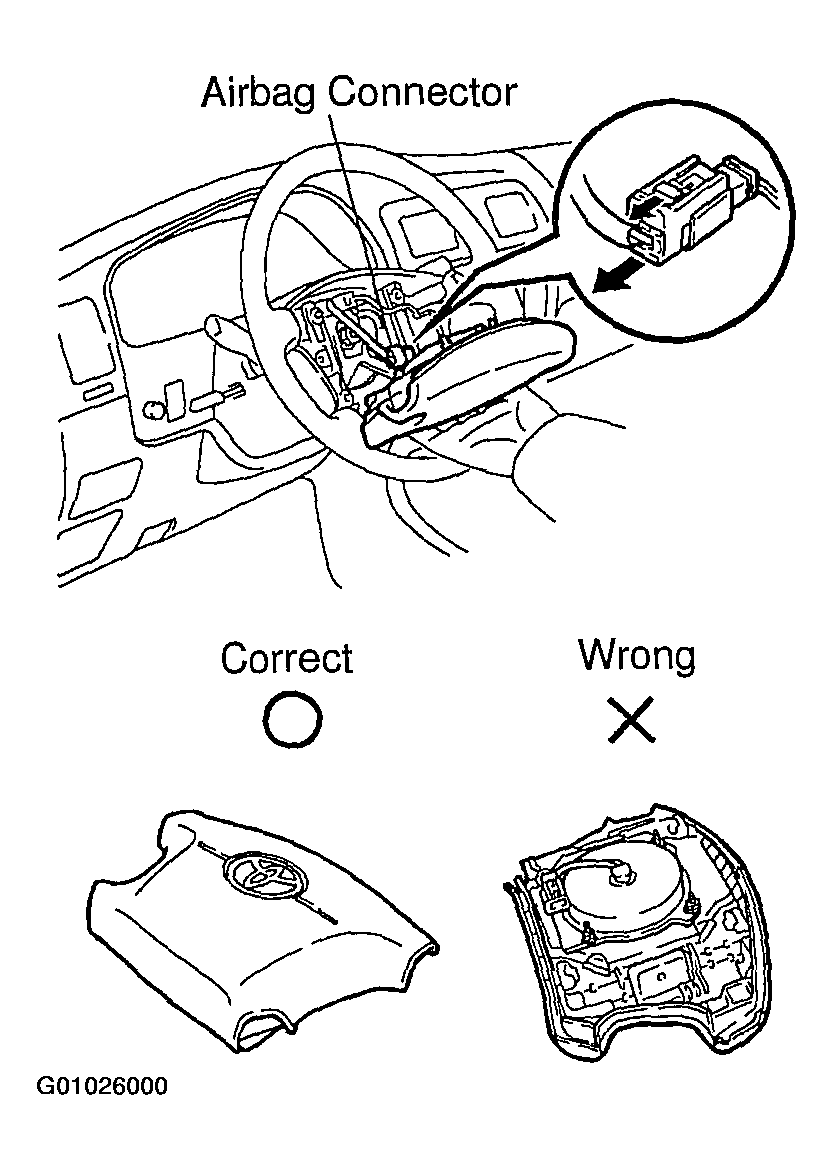 Airbag Connector

Correct

Wrong

G01026000