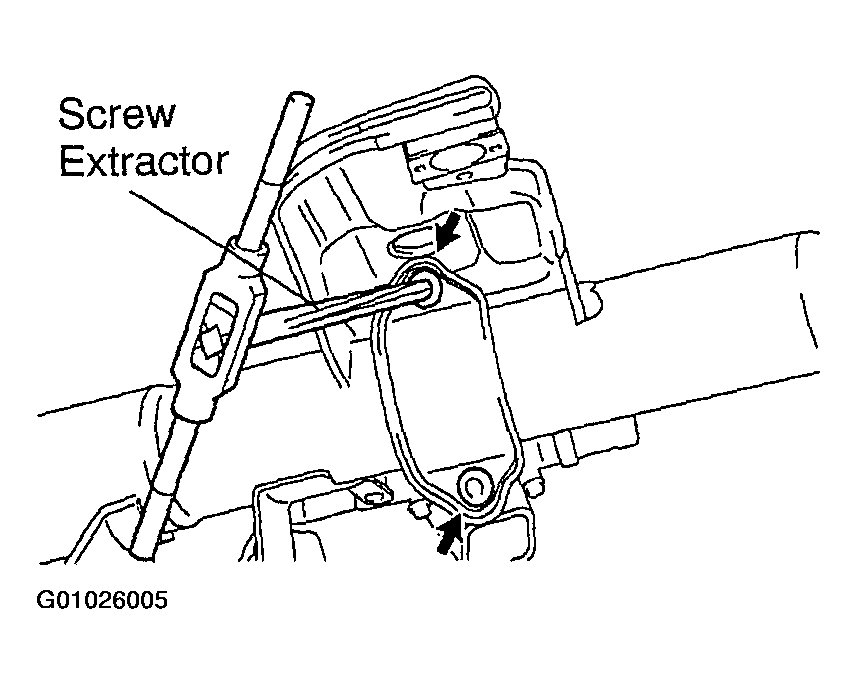 Screw
Extractor

G01026005