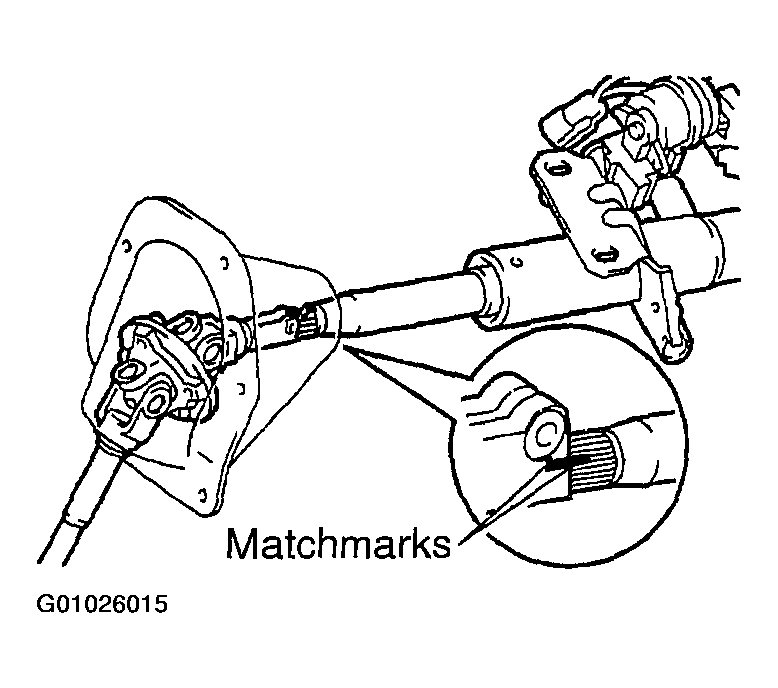 Matchmarks

G01026015