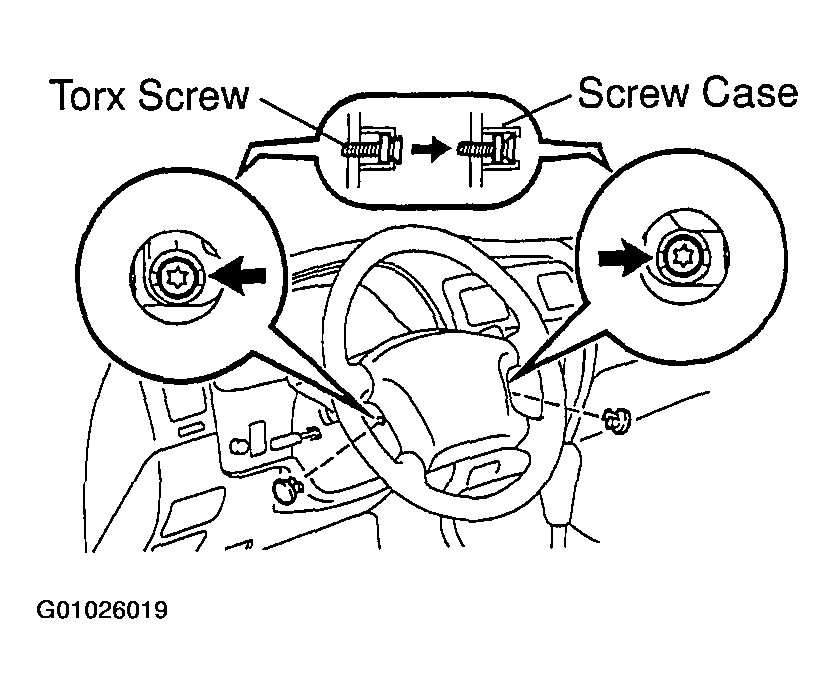 Torx Screw
Screw Case
G01026019