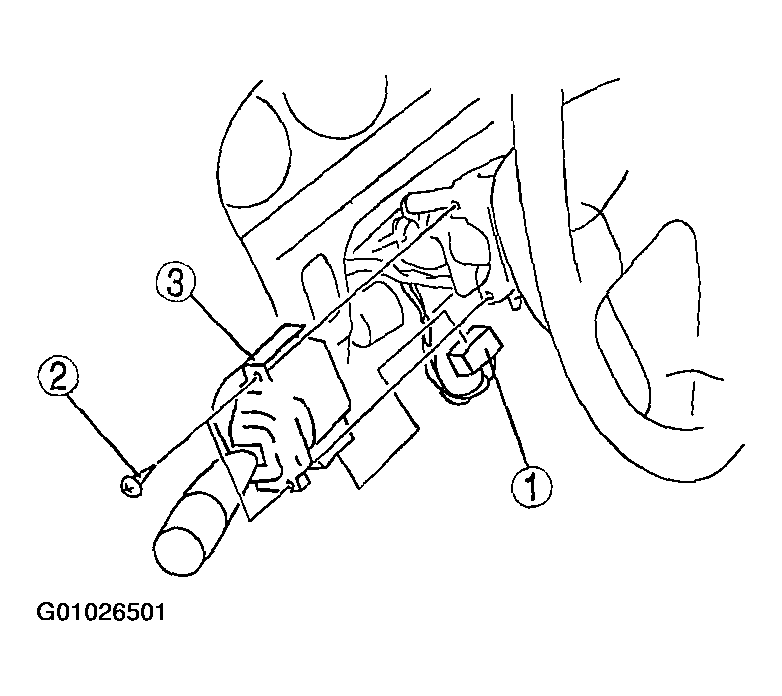 3
2
1
G01026501