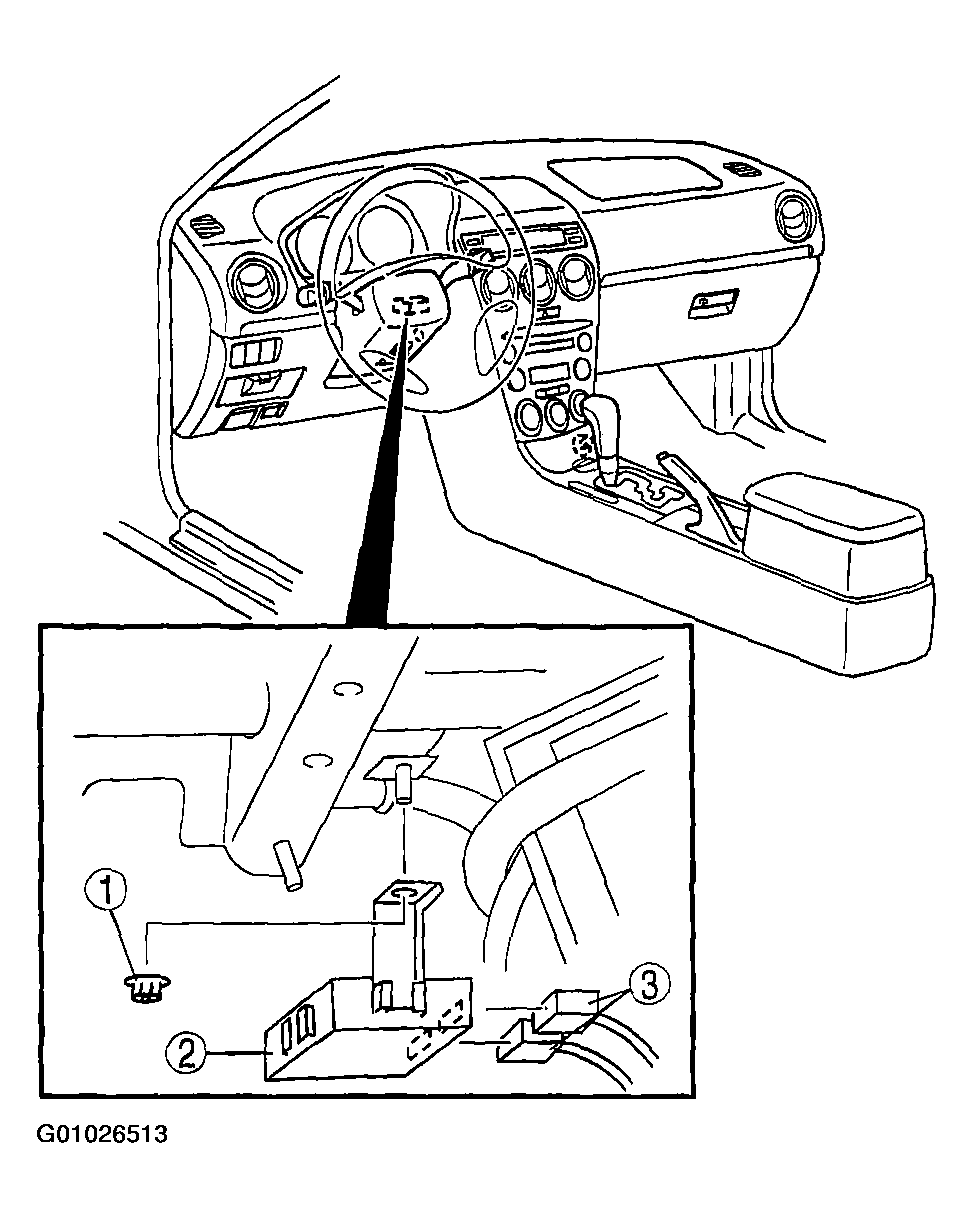 1
2
3
G01026513