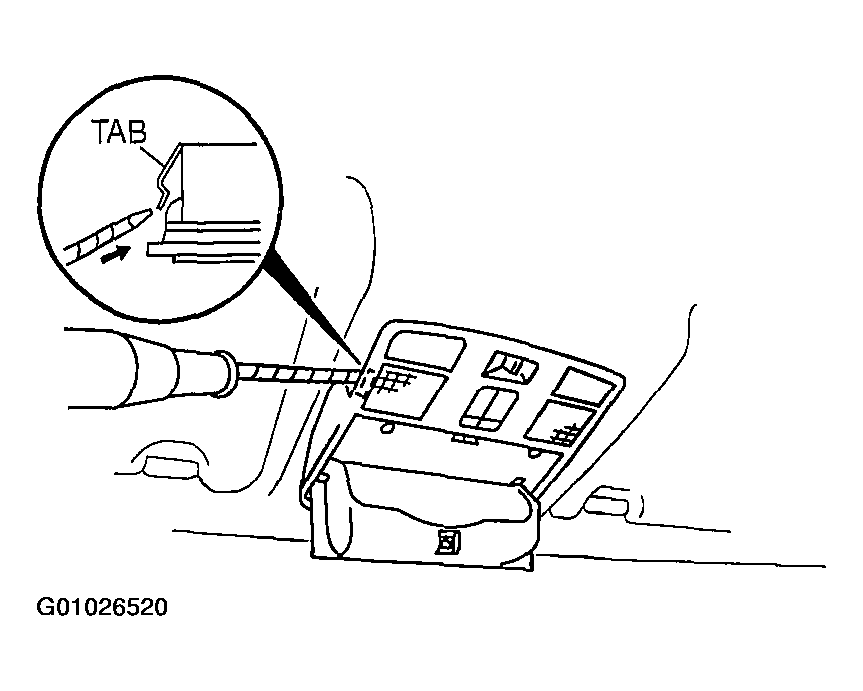 TAB

G01026520