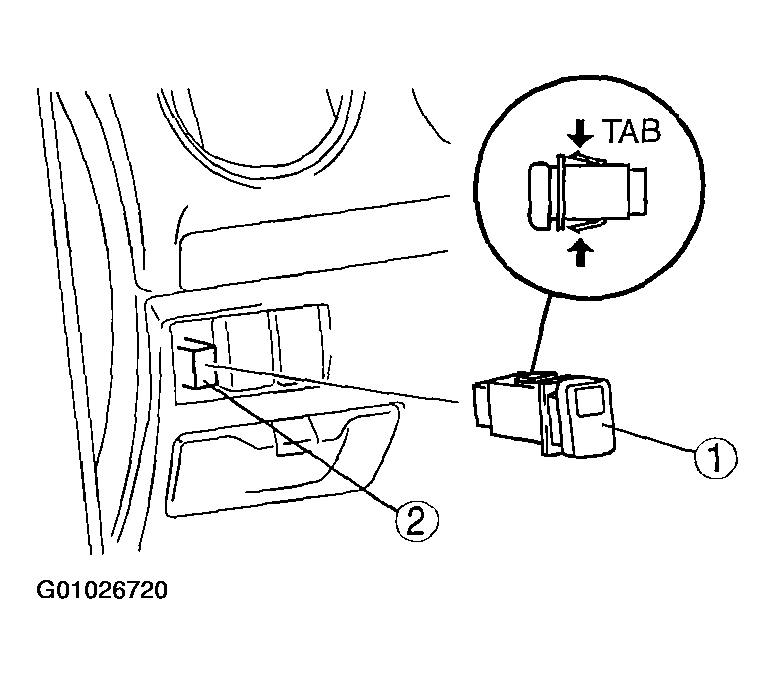 TAB
1
2
G01026720