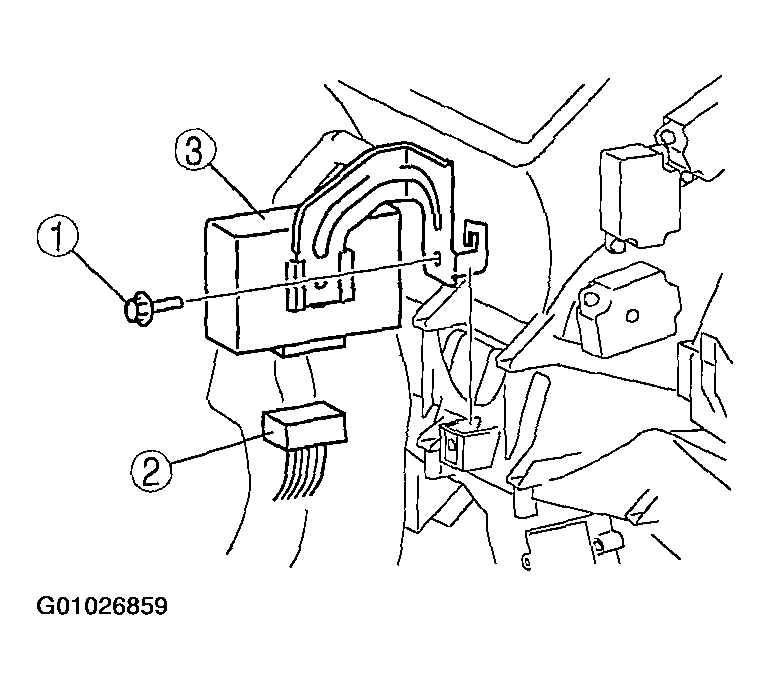 3
1
2
G01026859